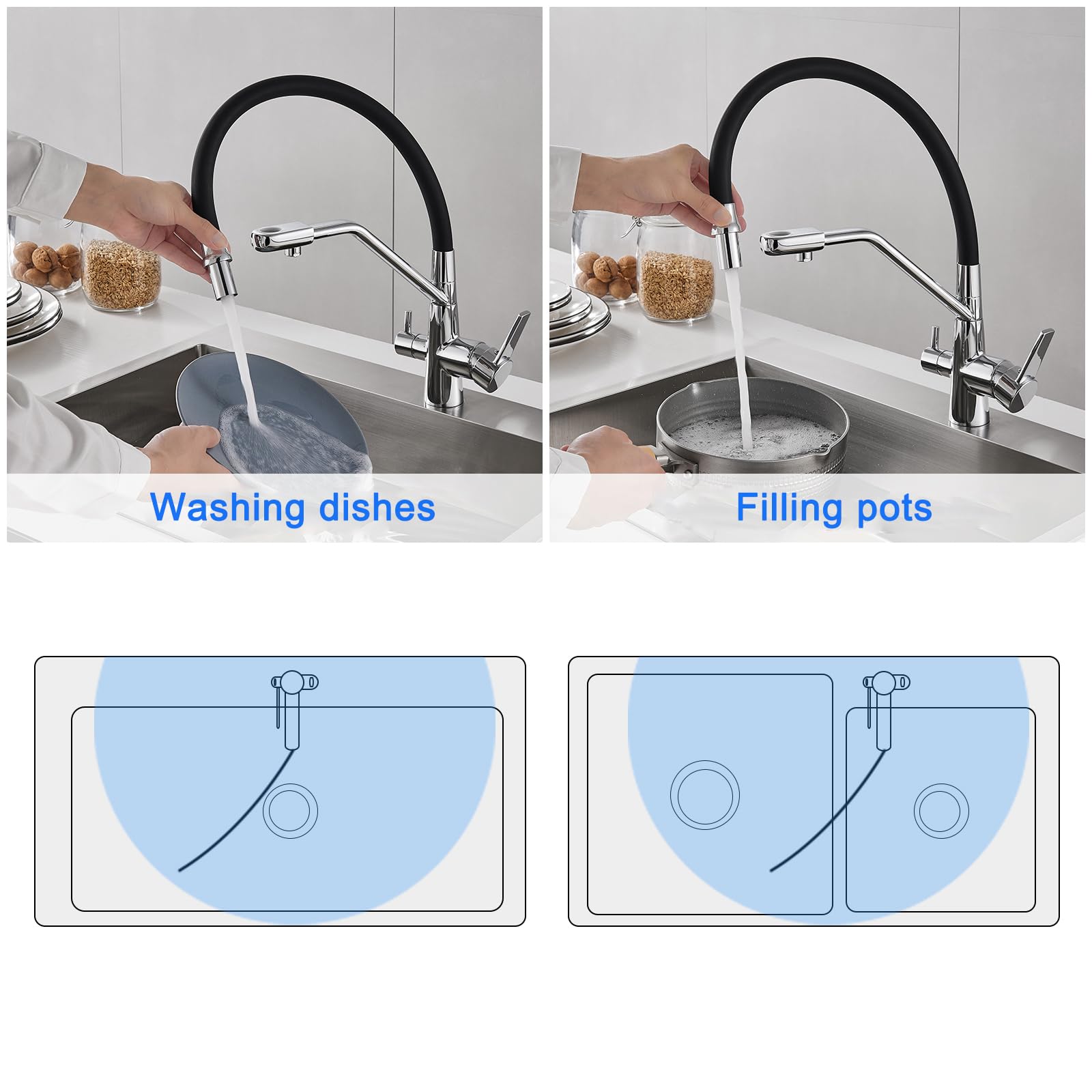 Washing dishes

Filling pots