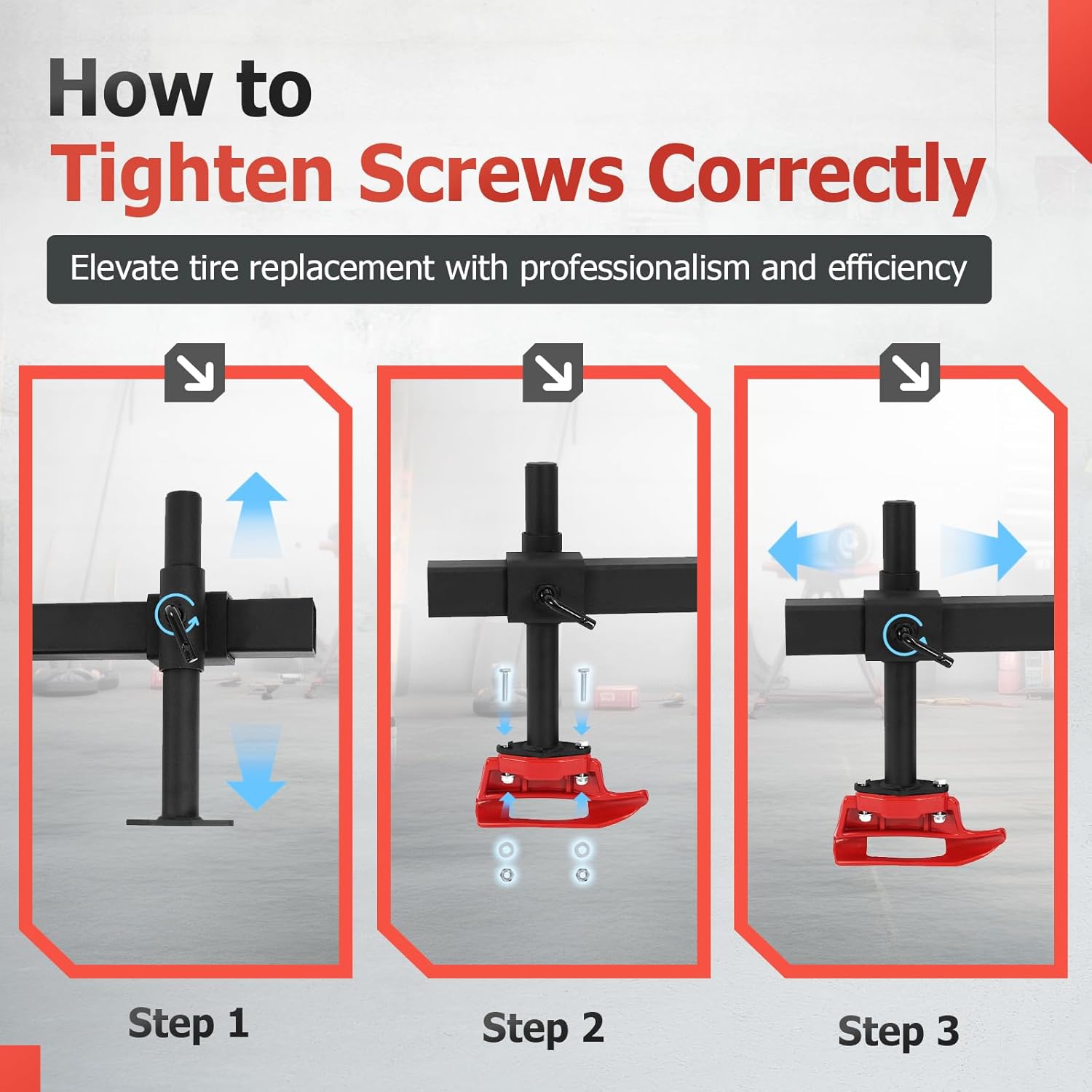 How to
Tighten Screws Correctly

Elevate tire replacement with professionalism and efficiency

Step 1

Step 2

Step 3