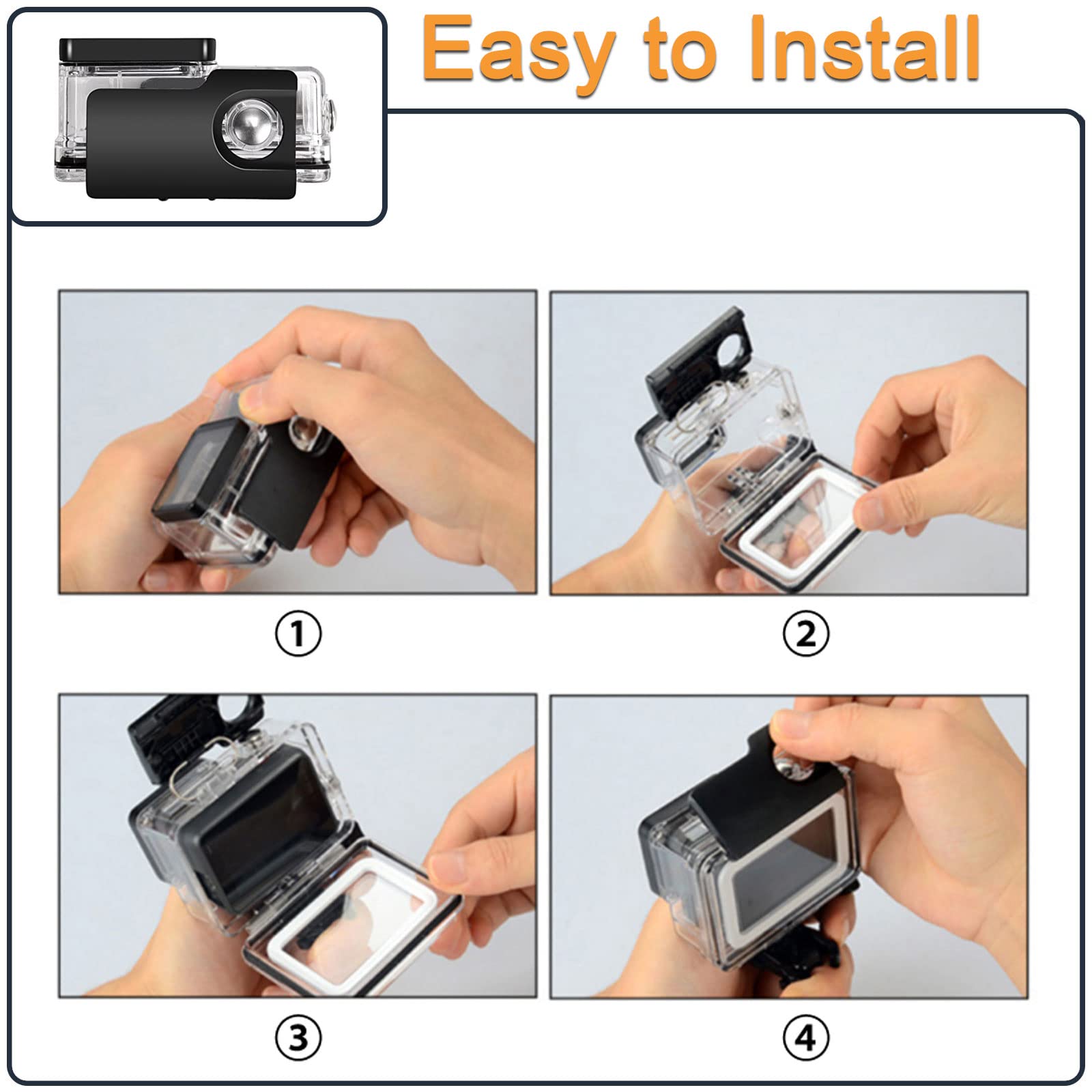 Easy to Install

①

②

③

④