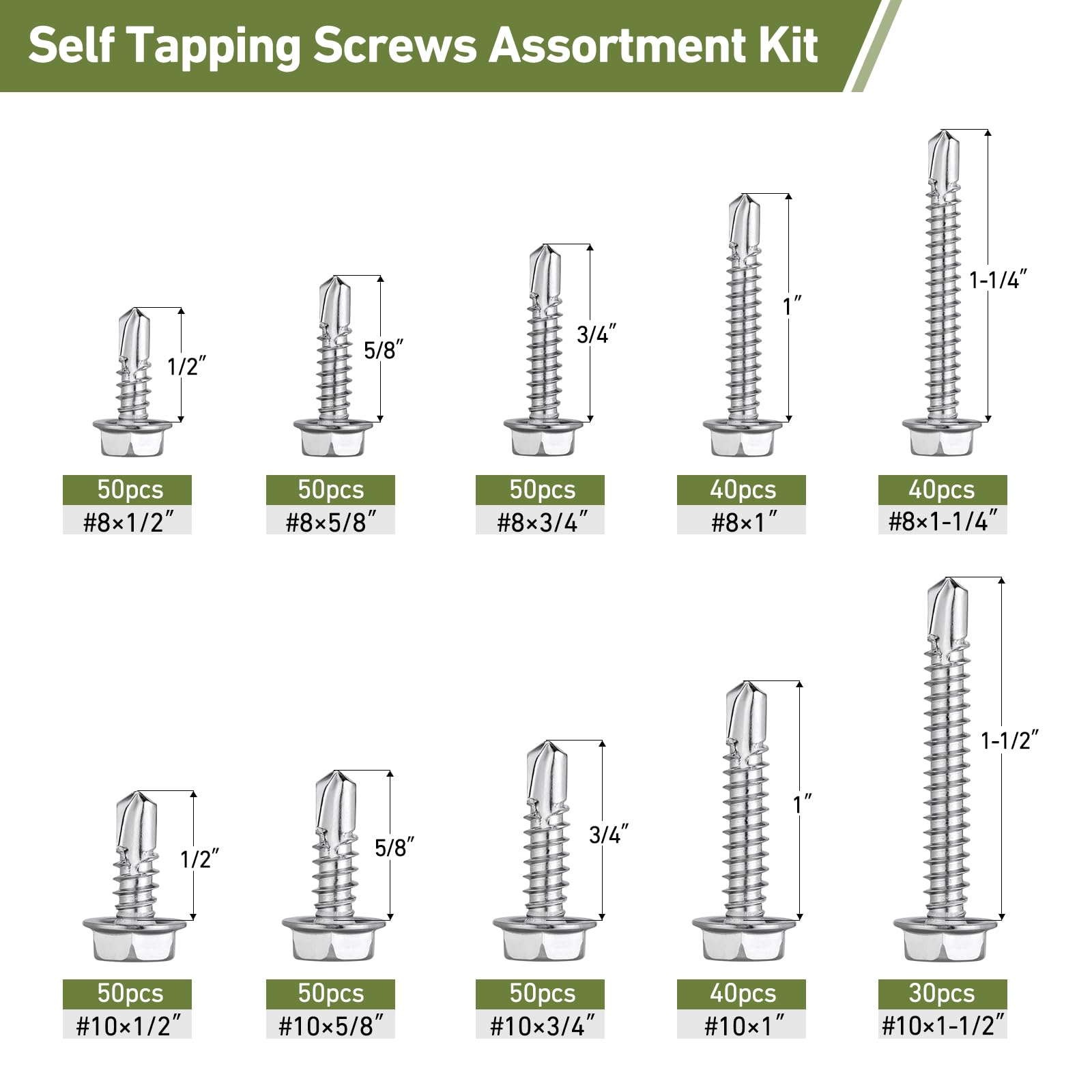 Self Tapping Screws Assortment Kit

1/2″

5/8″

3/4″

1″

1-1/4″

50pcs
#8×1/2″

50pcs
#8×5/8″

50pcs
#8×3/4″

40pcs
#8×1″

40pcs
#8×1-1/4″

1/2″

5/8″

3/4″

1″

1-1/2″

50pcs
#10×1/2″

50pcs
#10×5/8″

50pcs
#10×3/4″

40pcs
#10×1″

30pcs
#10×1-1/2″