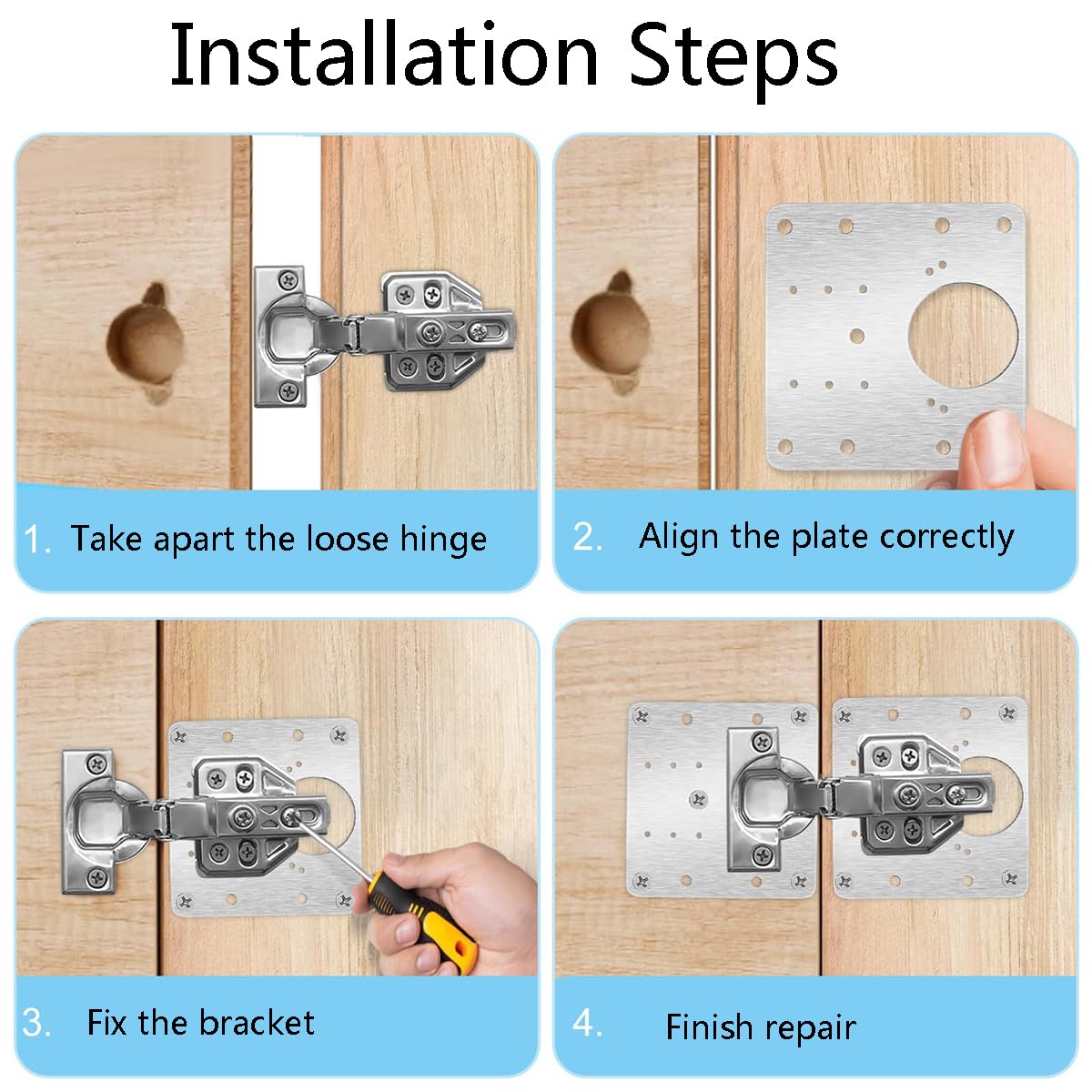 Installation Steps

1. Take apart the loose hinge

2. Align the plate correctly

3. Fix the bracket

4. Finish repair