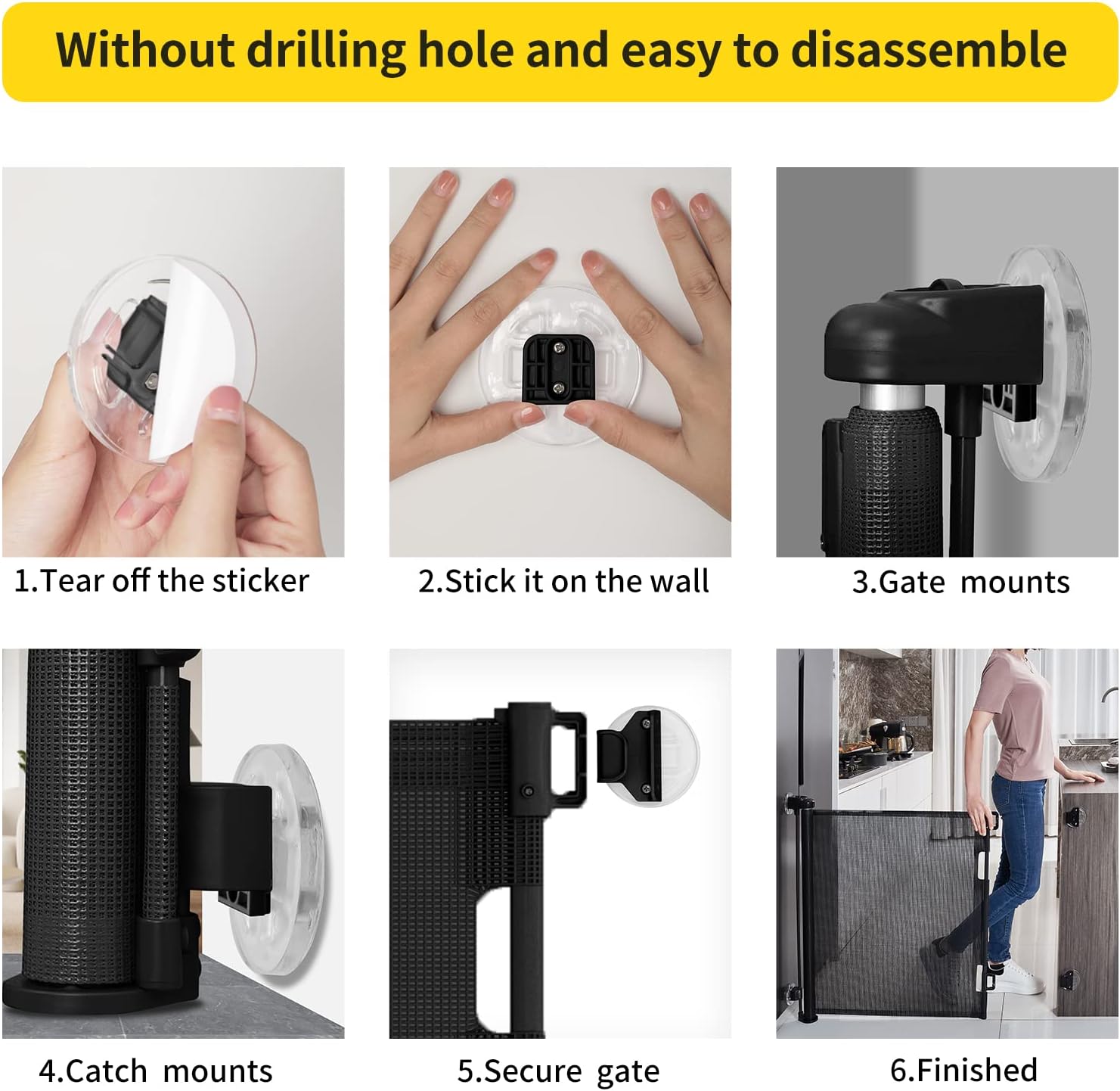 Without drilling hole and easy to disassemble

1.Tear off the sticker

2.Stick it on the wall

3.Gate mounts

4.Catch mounts

5.Secure gate

6.Finished