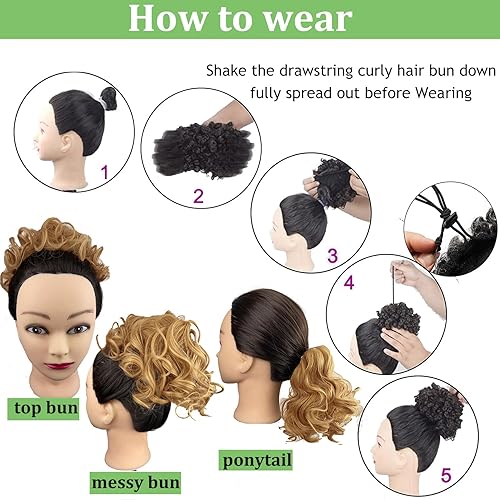 How to wear

Shake the drawstring curly hair bun down fully spread out before Wearing

1

2

3

4

5

top bun

messy bun

ponytail