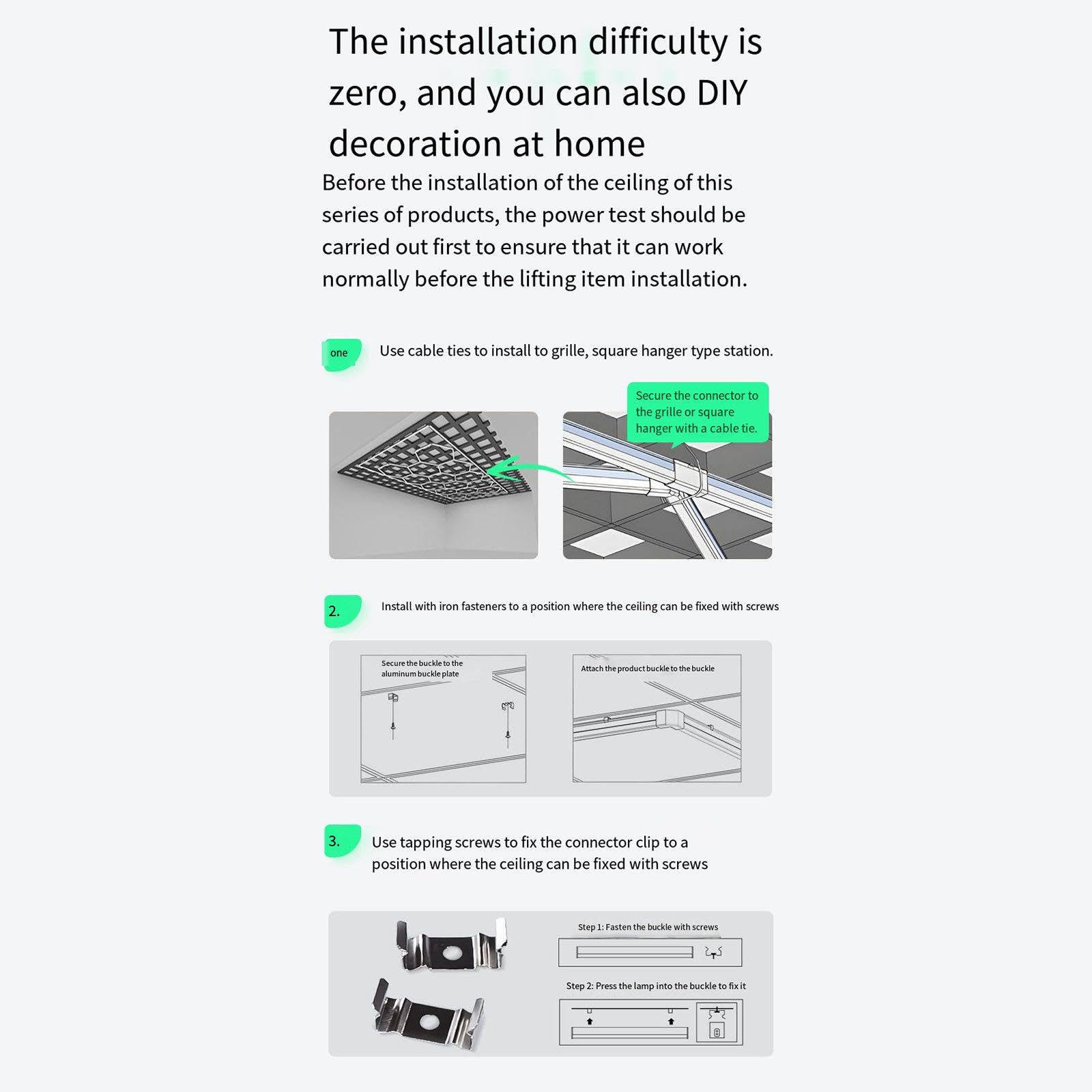 The installation difficulty is zero, and you can also DIY decoration at home

Before the installation of the ceiling of this series of products, the power test should be carried out first to ensure that it can work normally before the lifting item installation.

one

Use cable ties to install to grille, square hanger type station.

Secure the connector to the grille or square hanger with a cable tie.

2.

Install with iron fasteners to a position where the ceiling can be fixed with screws

Secure the buckle to the aluminum buckle plate

Attach the product buckle to the buckle

3.

Use tapping screws to fix the connector clip to a position where the ceiling can be fixed with screws

Step 1: Fasten the buckle with screws

Step 2: Press the lamp into the buckle to fix it