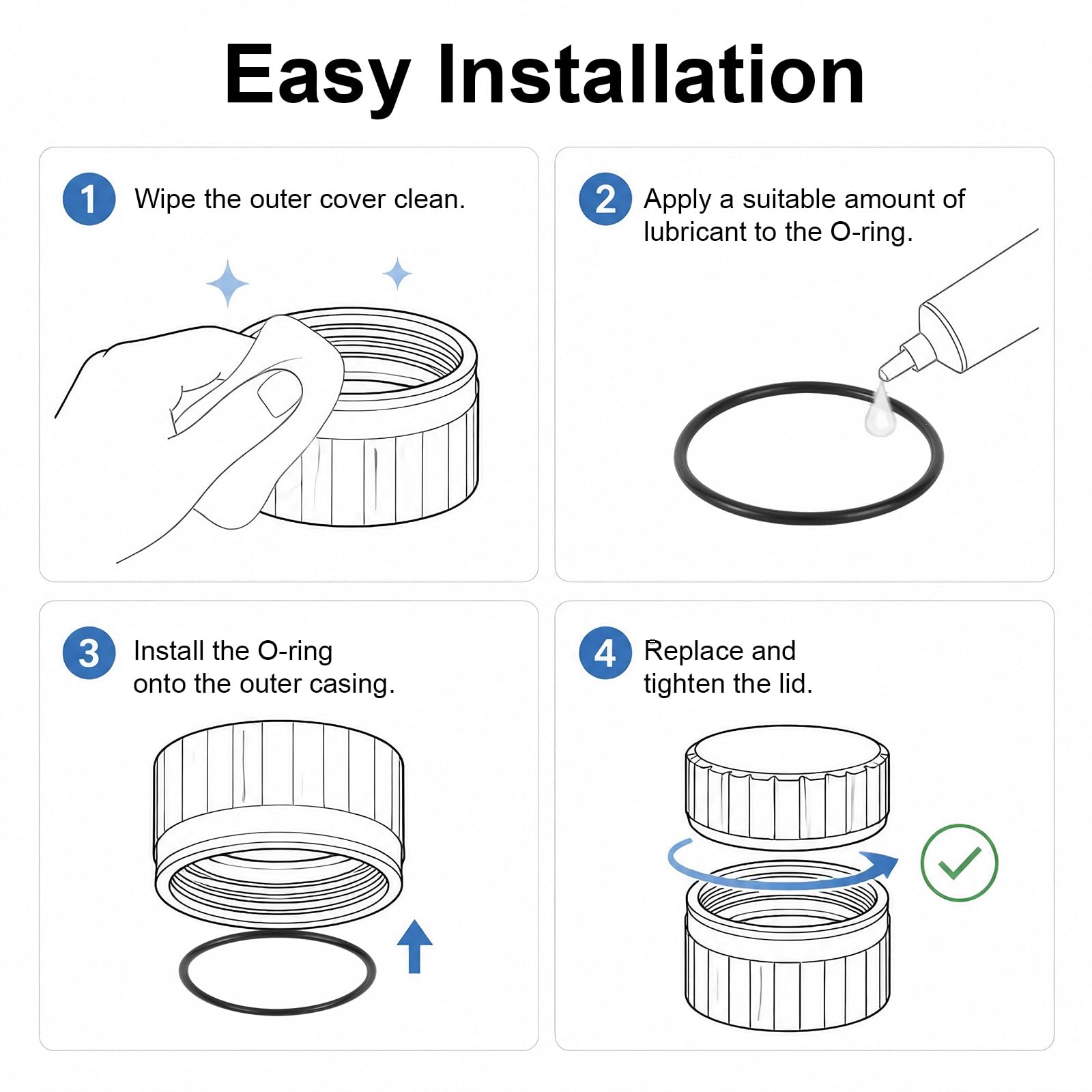 Easy Installation

1 Wipe the outer cover clean.

2 Apply a suitable amount of lubricant to the O-ring.

3 Install the O-ring onto the outer casing.

4 Replace and tighten the lid.