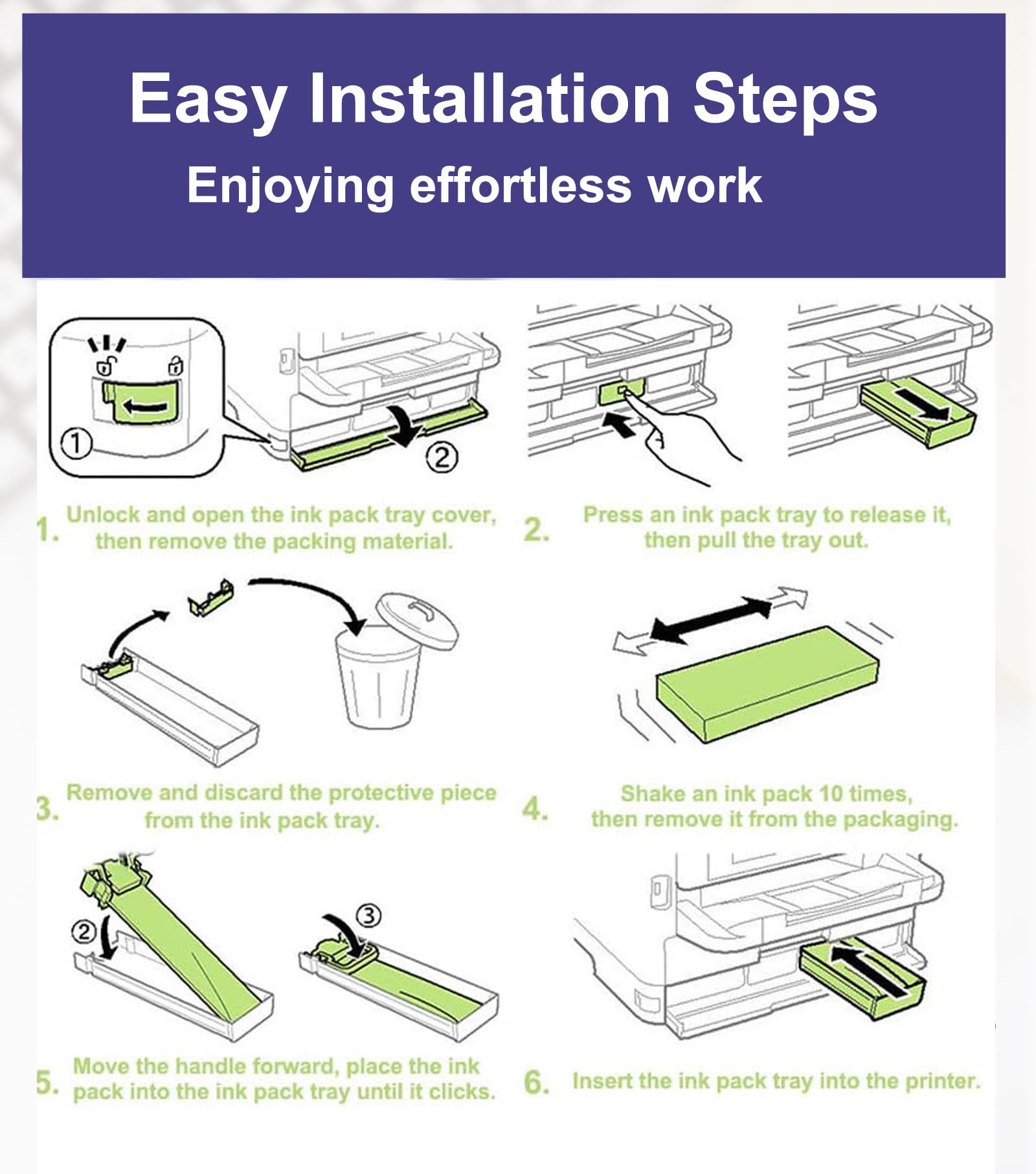 Easy Installation Steps
Enjoying effortless work

①
②

1. Unlock and open the ink pack tray cover, then remove the packing material.

2. Press an ink pack tray to release it, then pull the tray out.

3. Remove and discard the protective piece from the ink pack tray.

4. Shake an ink pack 10 times, then remove it from the packaging.

②
③

5. Move the handle forward, place the ink pack into the ink pack tray until it clicks.

6. Insert the ink pack tray into the printer.