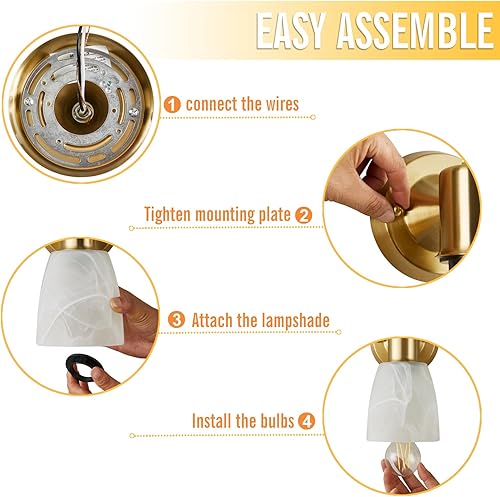 EASY ASSEMBLE

1 connect the wires

Tighten mounting plate 2

3 Attach the lampshade

Install the bulbs 4