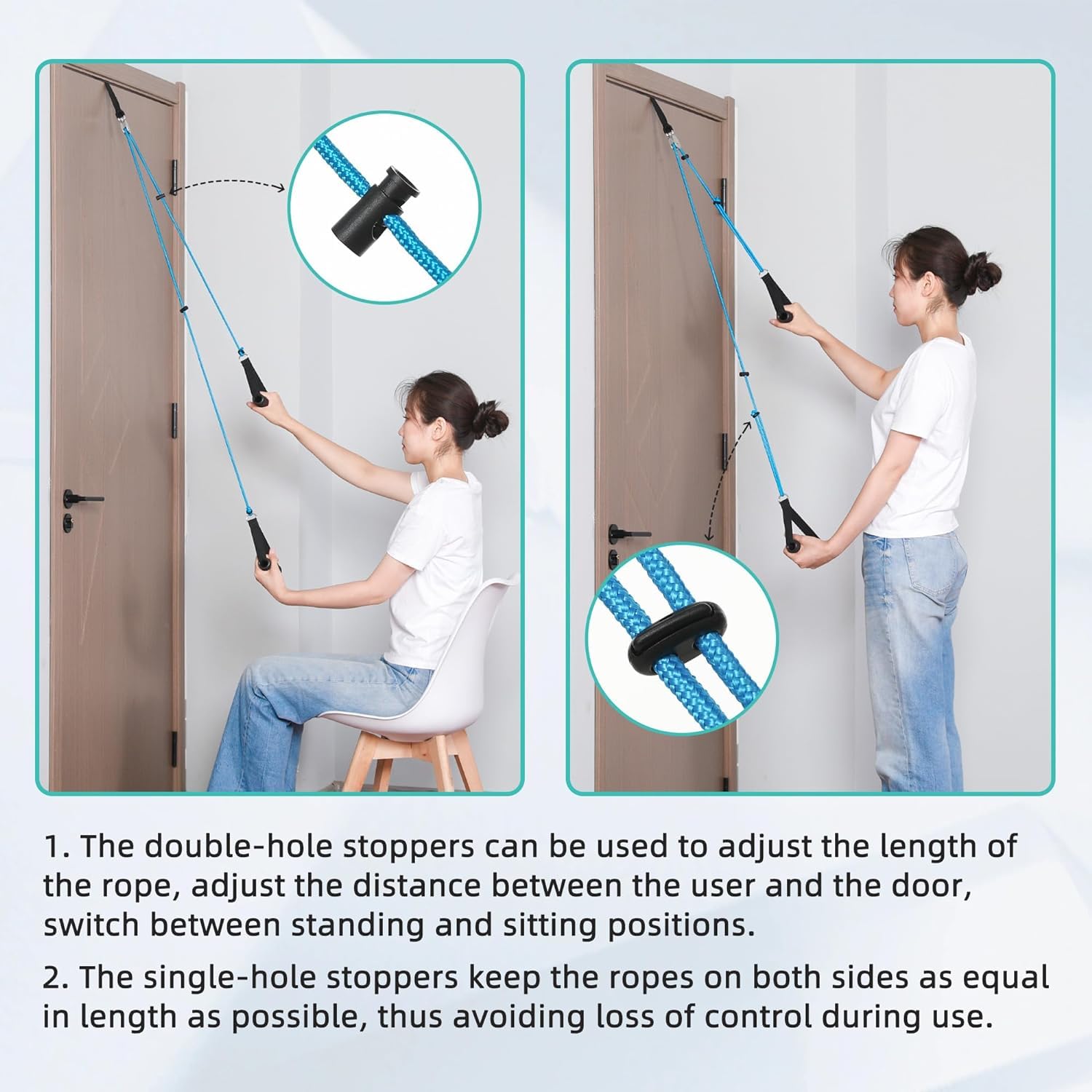 1. The double-hole stoppers can be used to adjust the length of the rope, adjust the distance between the user and the door, switch between standing and sitting positions.

2. The single-hole stoppers keep the ropes on both sides as equal in length as possible, thus avoiding loss of control during use.