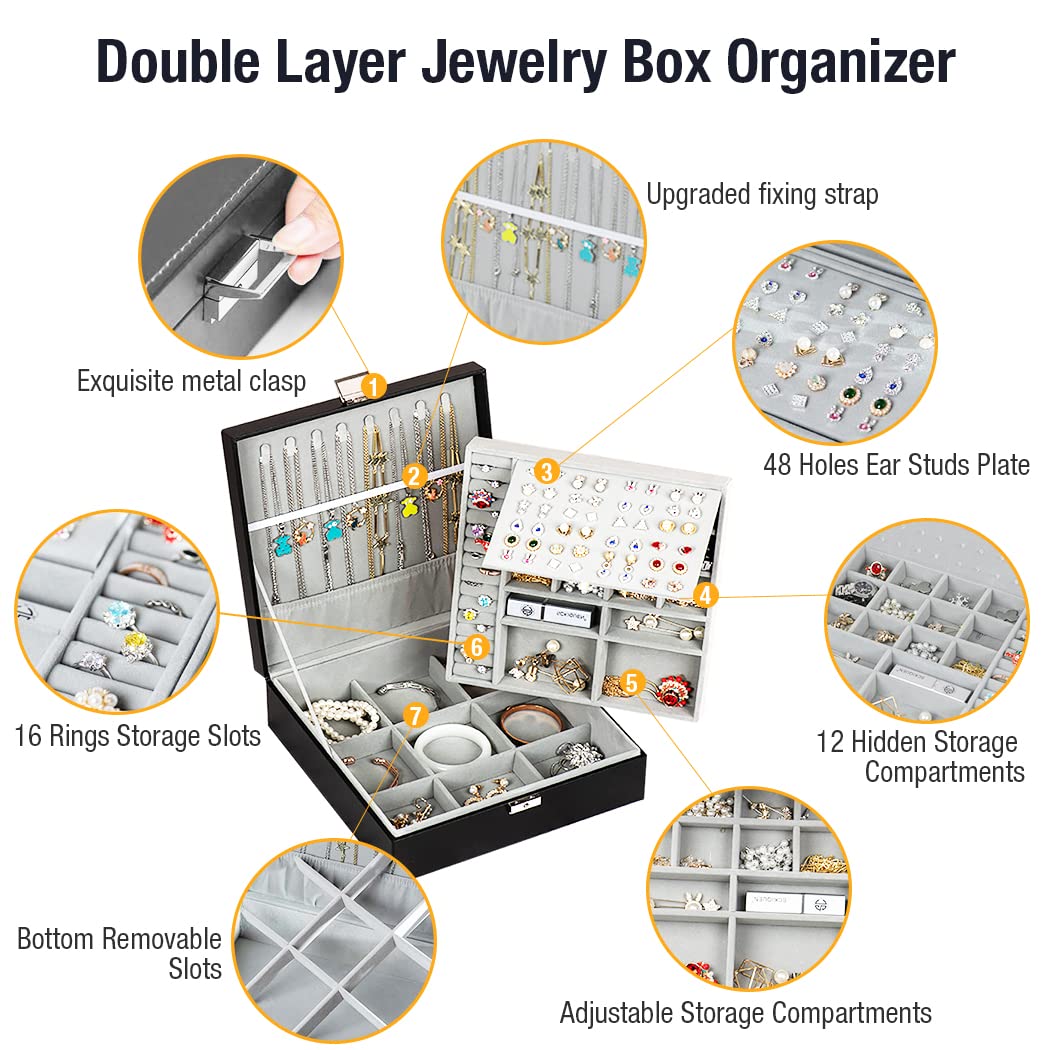 Double Layer Jewelry Box Organizer

Upgraded fixing strap

Exquisite metal clasp

1

2

3

48 Holes Ear Studs Plate

4

6

5

7

16 Rings Storage Slots

12 Hidden Storage Compartments

Bottom Removable Slots

Adjustable Storage Compartments