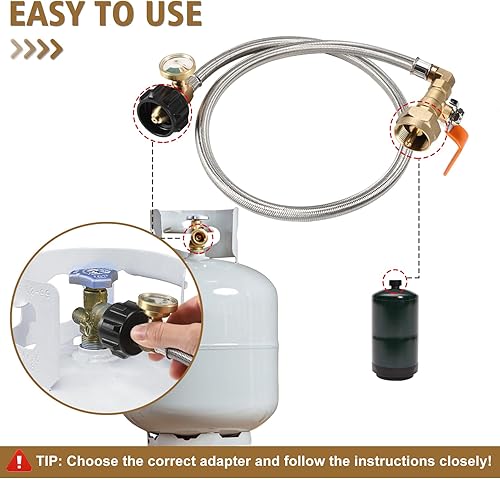 EASY TO USE

TIP: Choose the correct adapter and follow the instructions closely!