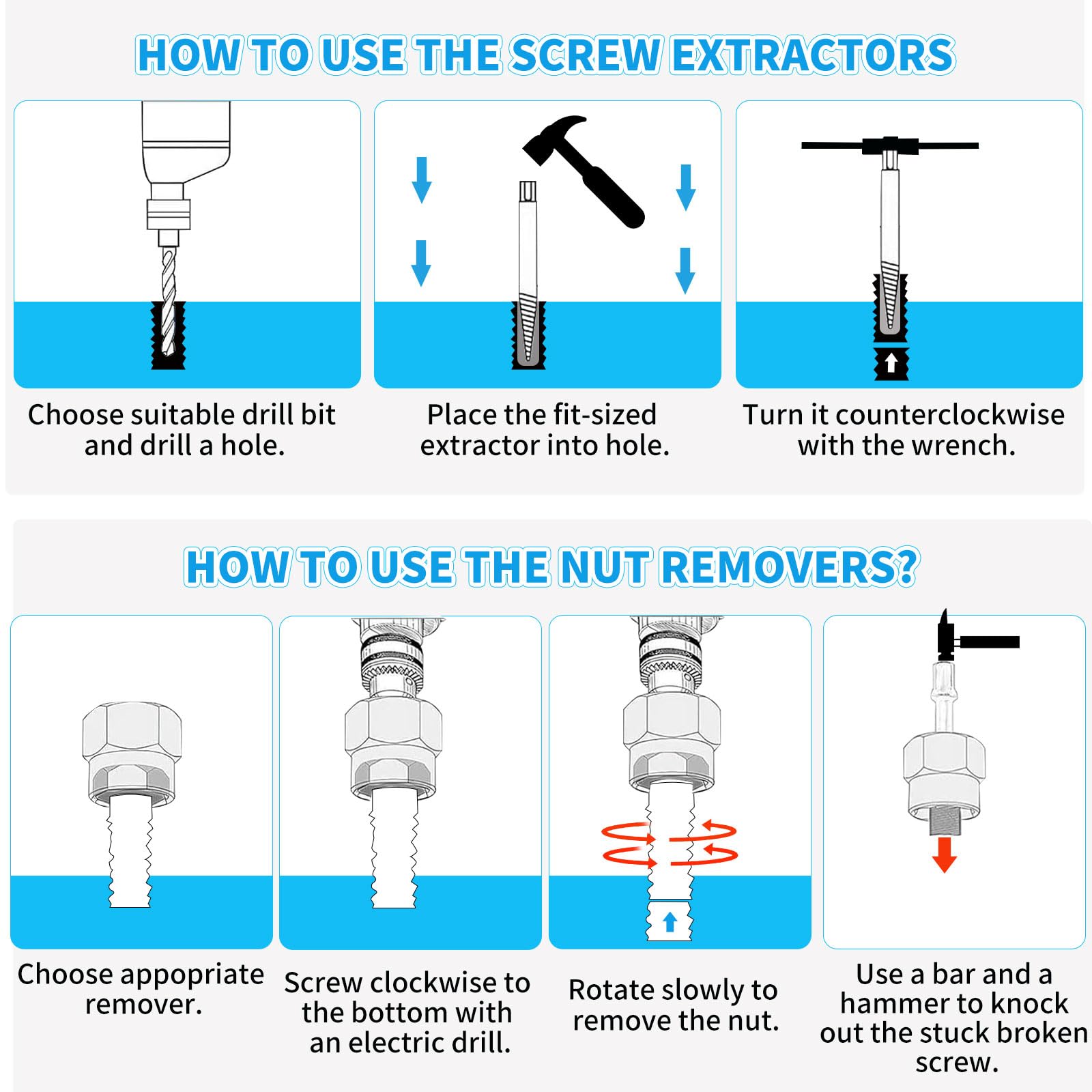 HOW TO USE THE SCREW EXTRACTORS

Choose suitable drill bit and drill a hole.

Place the fit-sized extractor into hole.

Turn it counterclockwise with the wrench.

HOW TO USE THE NUT REMOVERS?

Choose appopriate remover.

Screw clockwise to the bottom with an electric drill.

Rotate slowly to remove the nut.

Use a bar and a hammer to knock out the stuck broken screw.