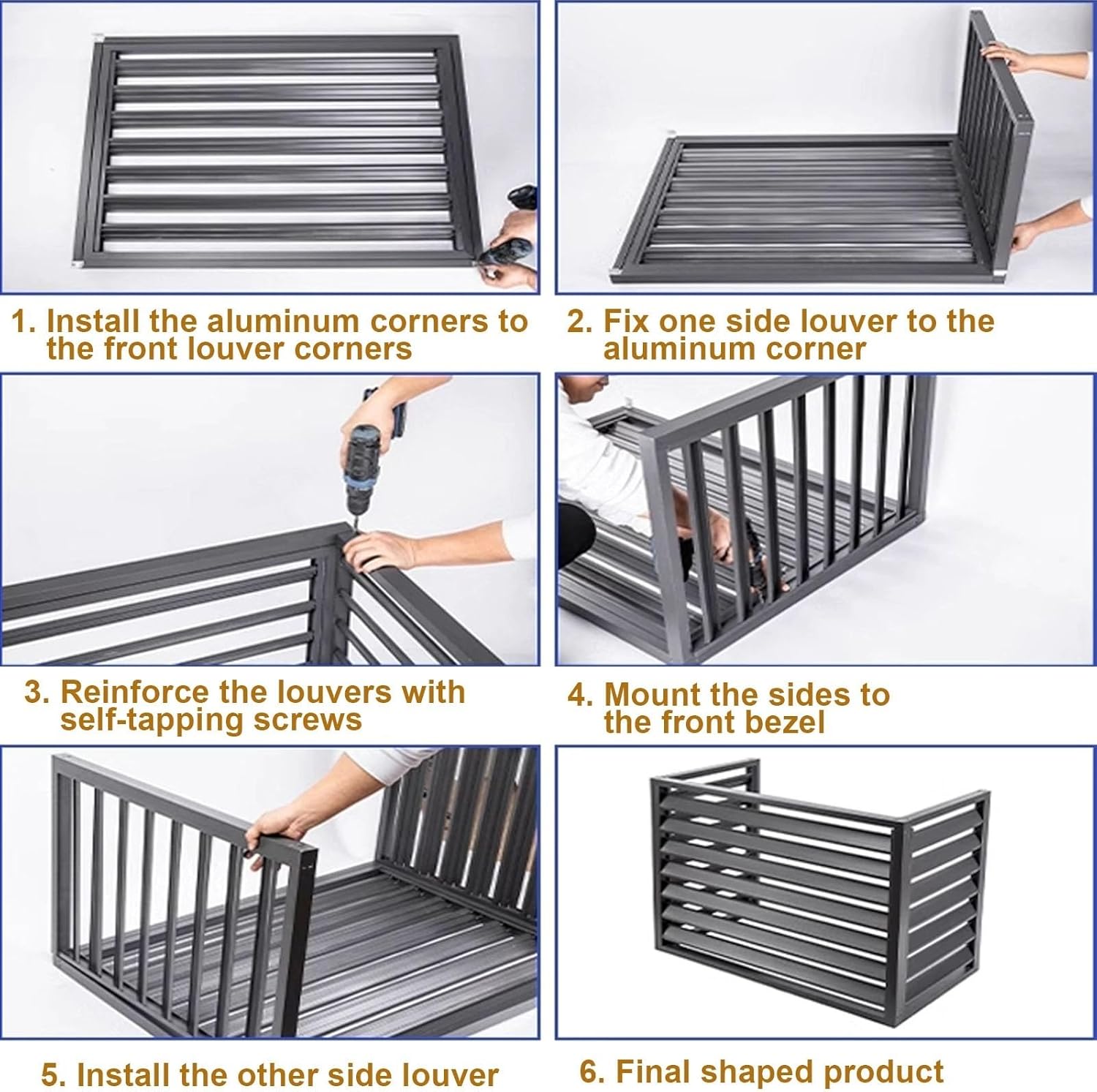 1. Install the aluminum corners to the front louver corners

2. Fix one side louver to the aluminum corner

3. Reinforce the louvers with self-tapping screws

4. Mount the sides to the front bezel

5. Install the other side louver

6. Final shaped product