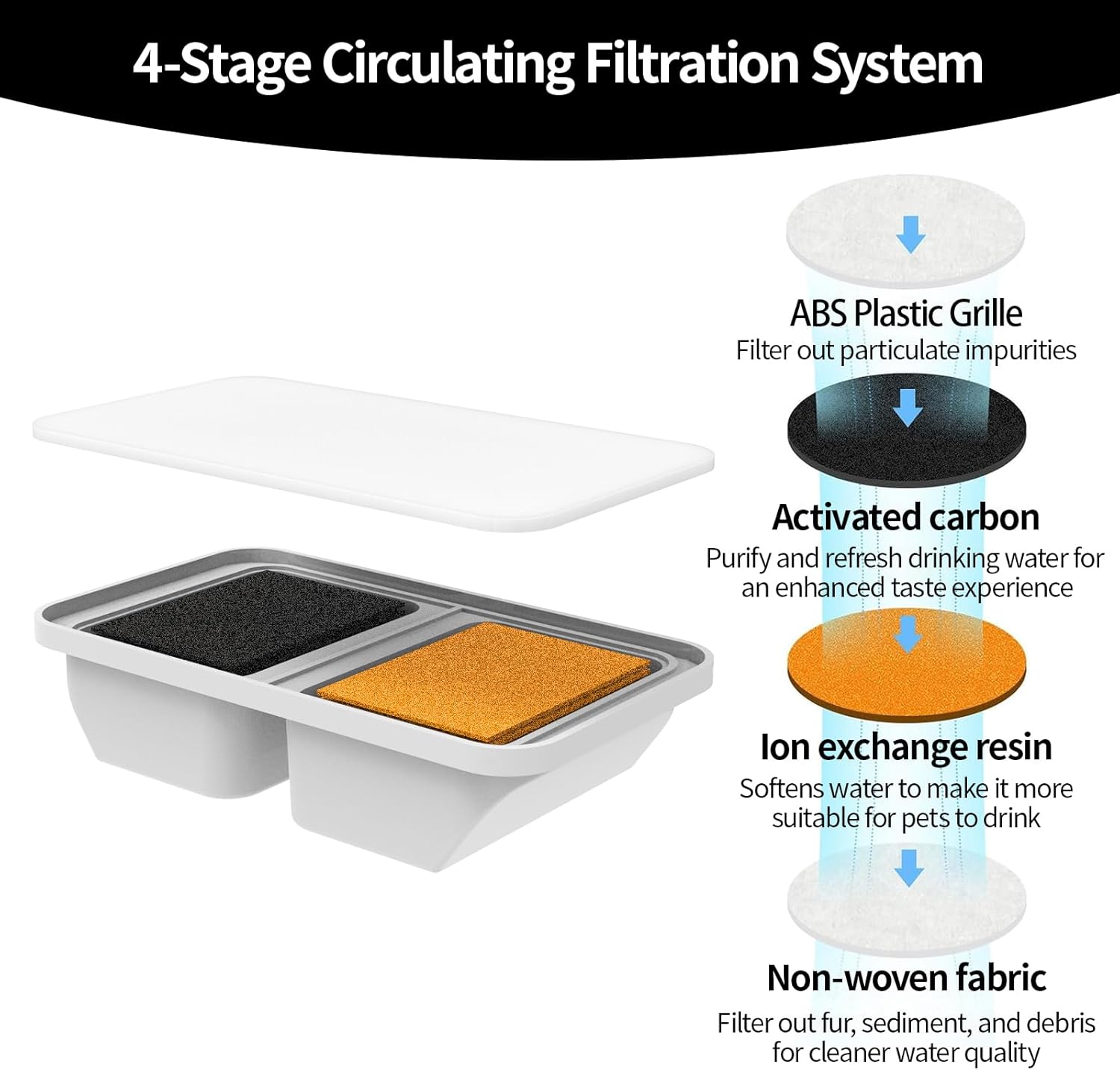 4-Stage Circulating Filtration System

ABS Plastic Grille
Filter out particulate impurities

Activated carbon
Purify and refresh drinking water for an enhanced taste experience

Ion exchange resin
Softens water to make it more suitable for pets to drink

Non-woven fabric
Filter out fur, sediment, and debris for cleaner water quality