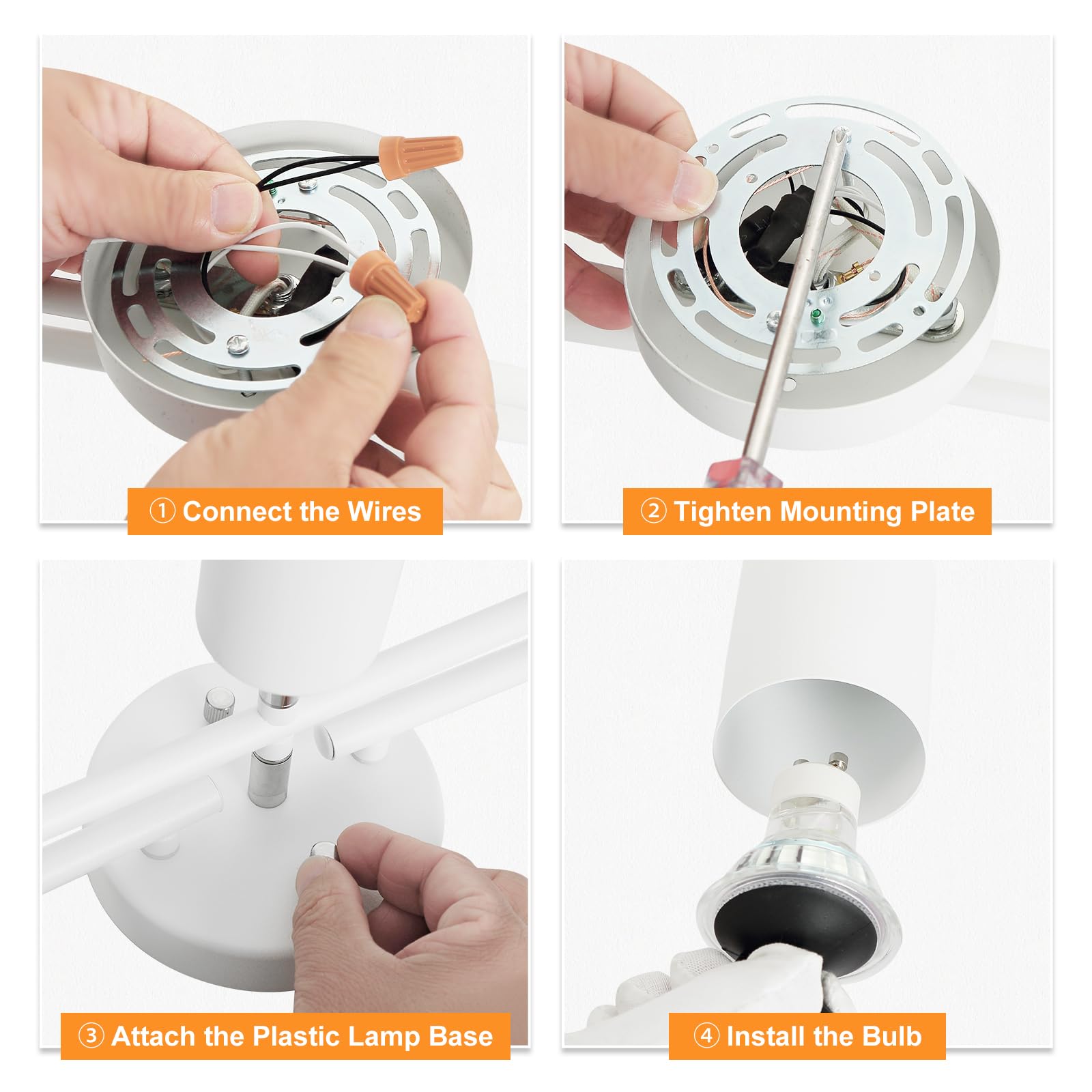 ① Connect the Wires

② Tighten Mounting Plate

③ Attach the Plastic Lamp Base

④ Install the Bulb