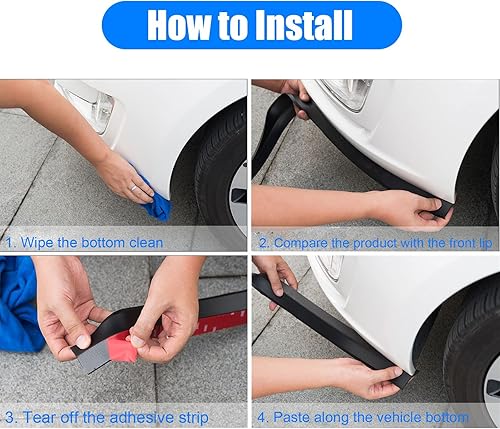 How to Install

1. Wipe the bottom clean

2. Compare the product with the front lip

3. Tear off the adhesive strip

4. Paste along the vehicle bottom