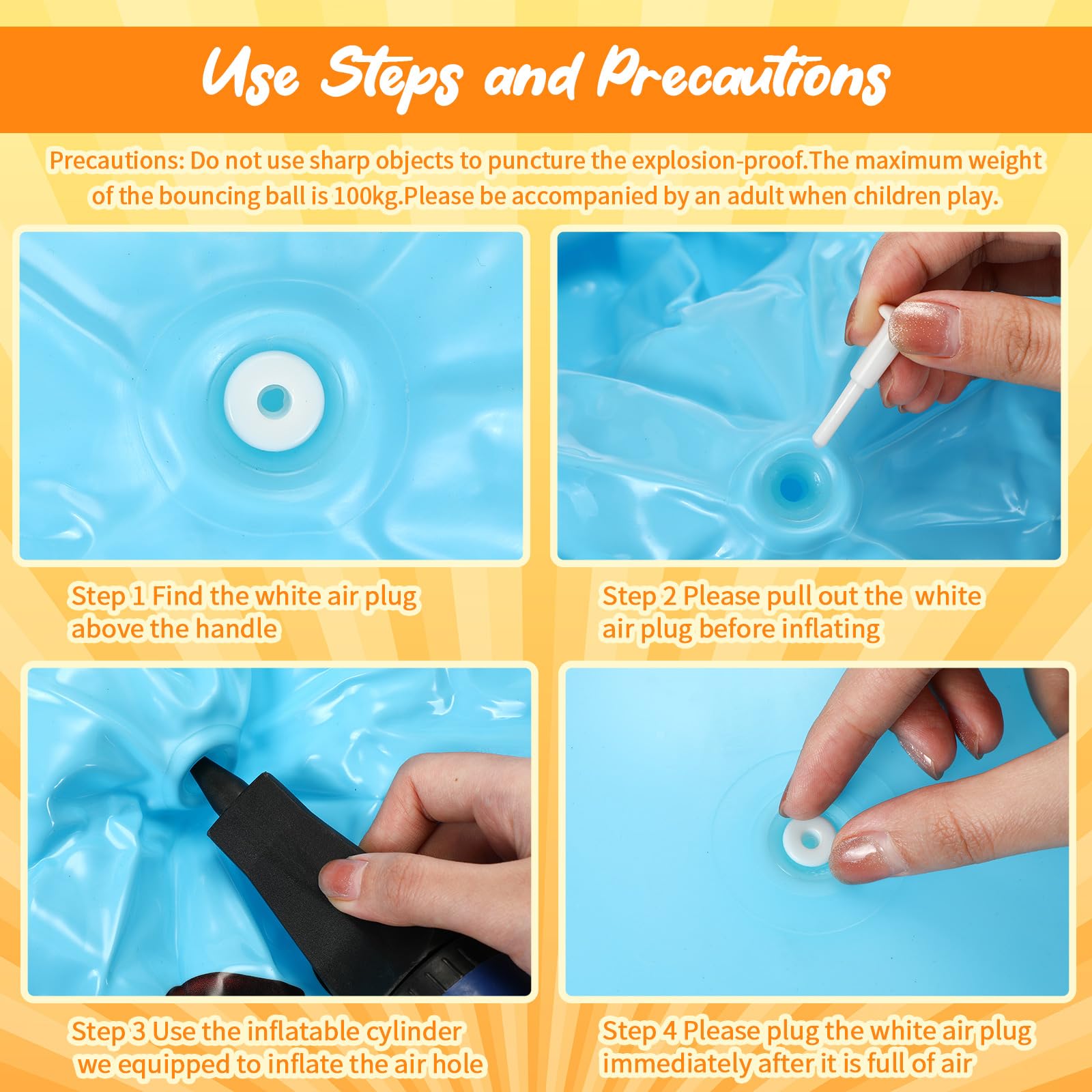 Use Steps and Precautions

Precautions: Do not use sharp objects to puncture the explosion-proof.The maximum weight of the bouncing ball is 100kg.Please be accompanied by an adult when children play.

Step 1 Find the white air plug above the handle

Step 2 Please pull out the white air plug before inflating

Step 3 Use the inflatable cylinder we equipped to inflate the air hole

Step 4 Please plug the white air plug immediately after it is full of air