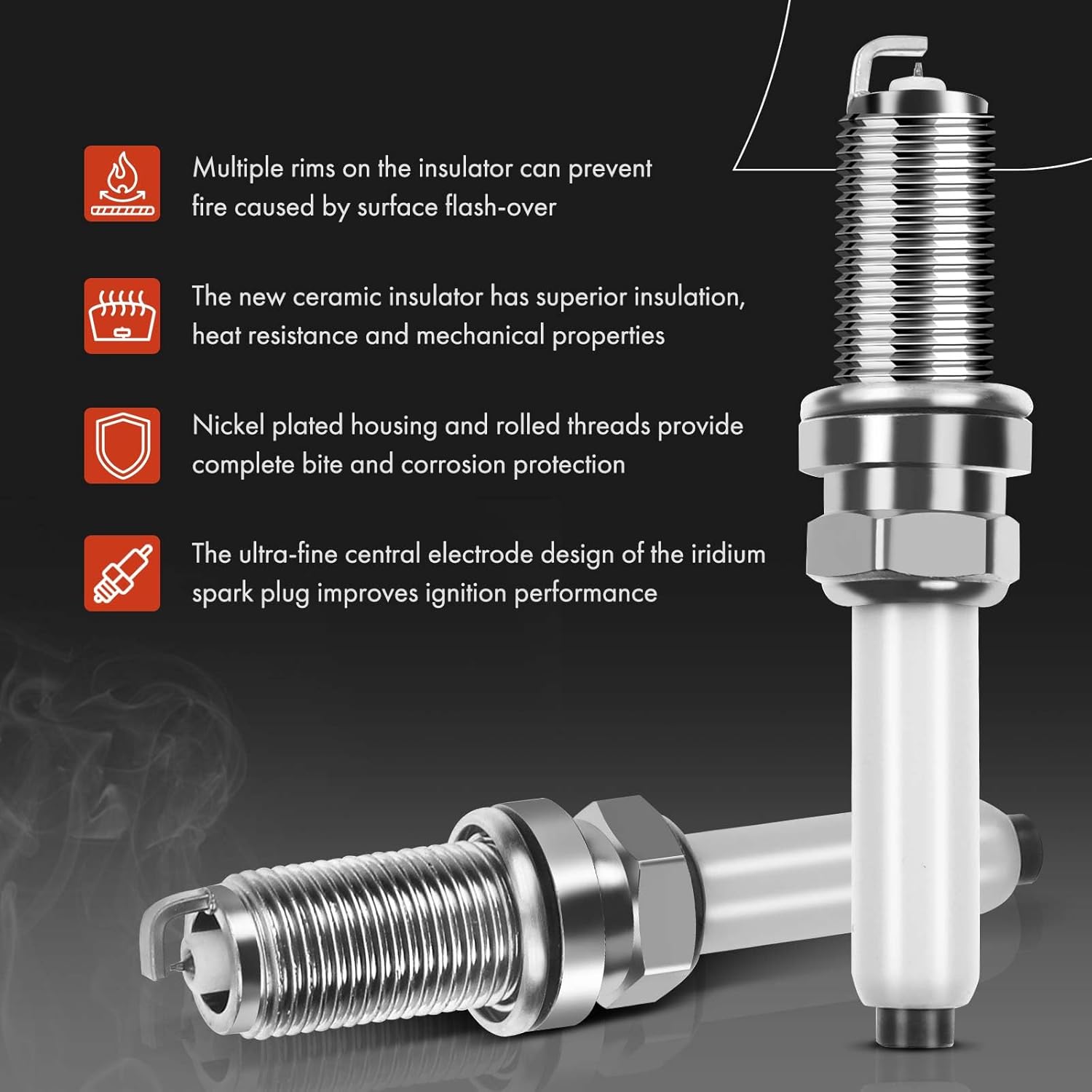 Multiple rims on the insulator can prevent fire caused by surface flash-over

The new ceramic insulator has superior insulation, heat resistance and mechanical properties

Nickel plated housing and rolled threads provide complete bite and corrosion protection

The ultra-fine central electrode design of the iridium spark plug improves ignition performance