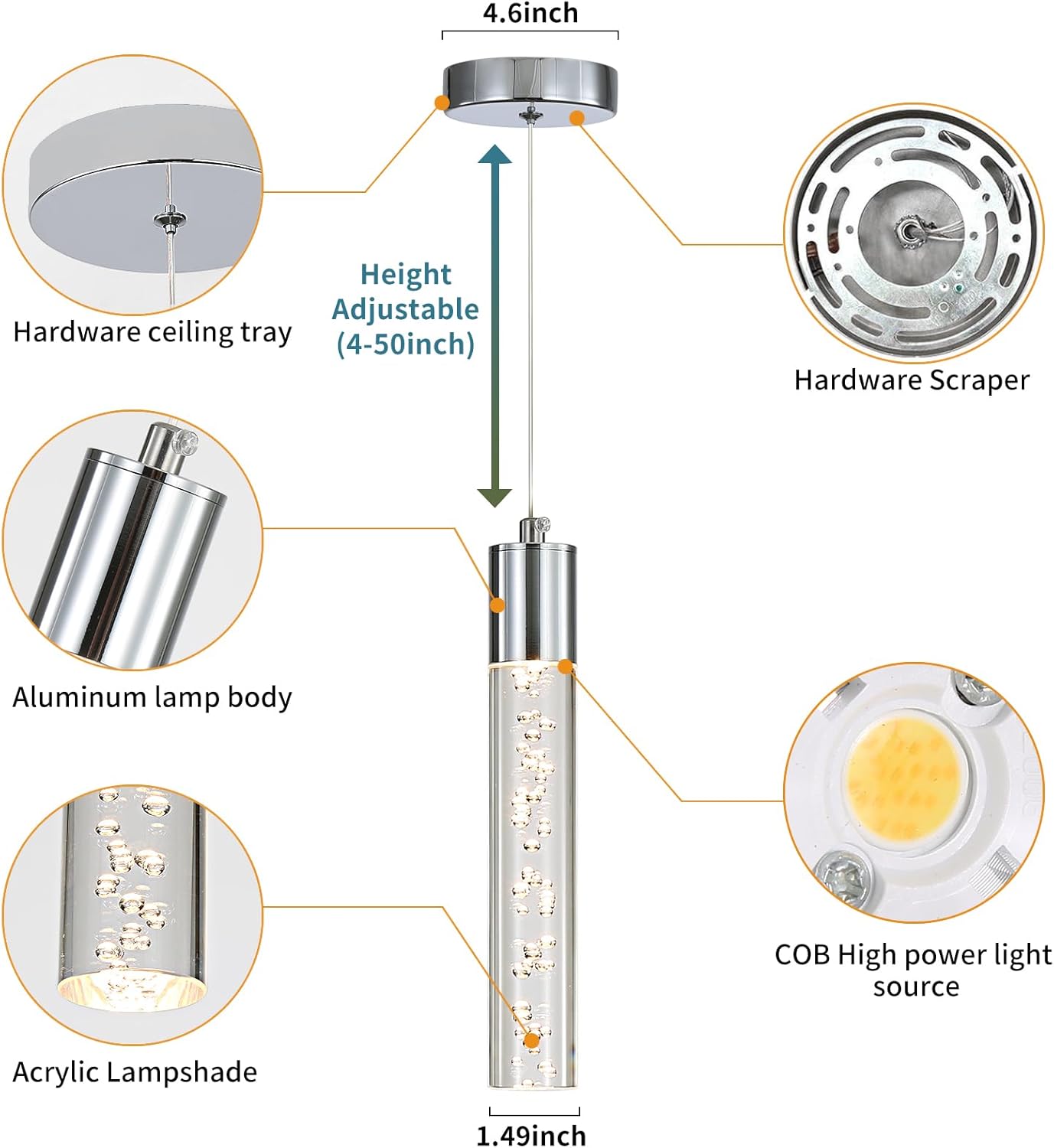 4.6inch

Hardware ceiling tray

Height Adjustable (4-50inch)

Hardware Scraper

Aluminum lamp body

COB High power light source

Acrylic Lampshade

1.49inch