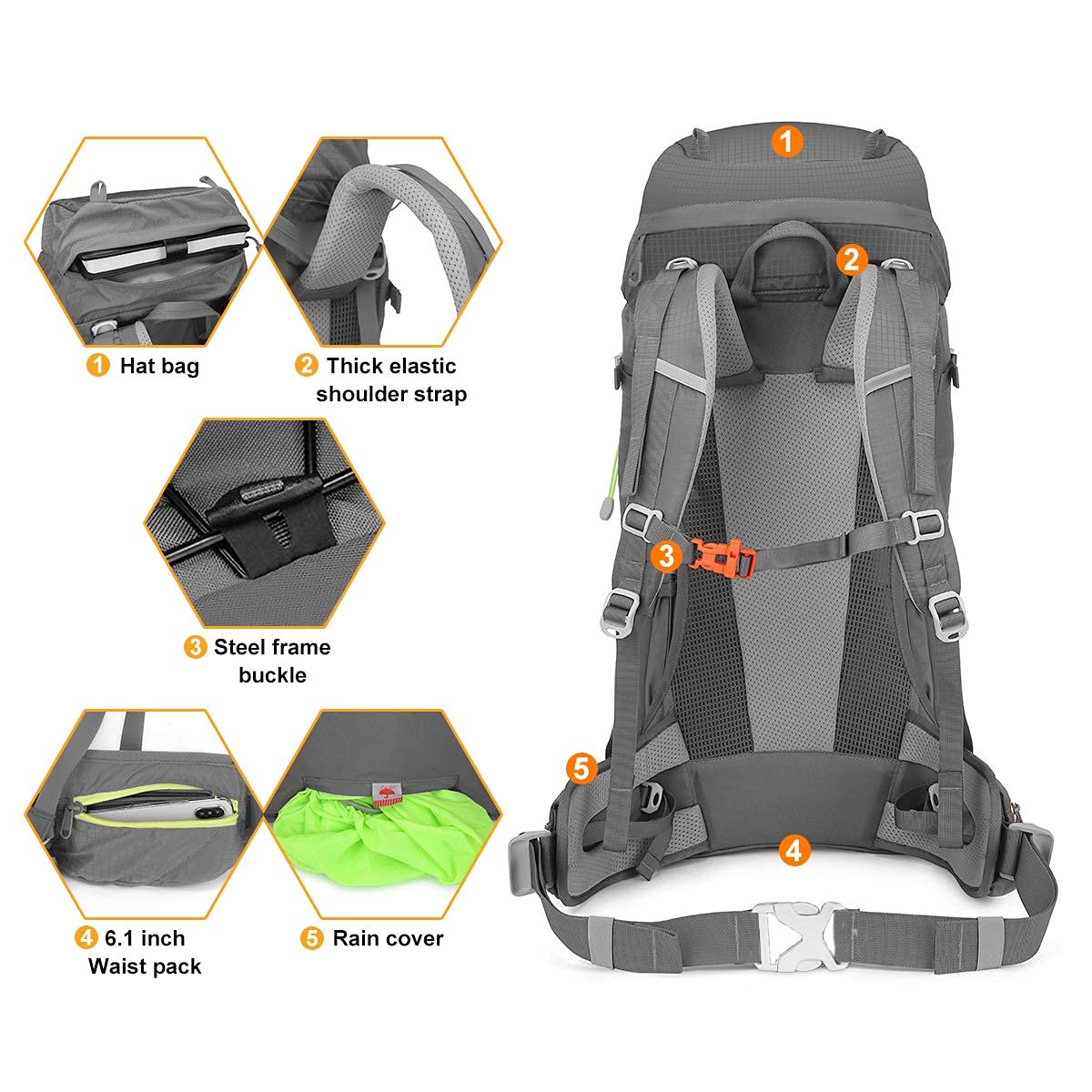 1 Hat bag

2 Thick elastic shoulder strap

3 Steel frame buckle

4 6.1 inch Waist pack

5 Rain cover

1

2

3

5

4