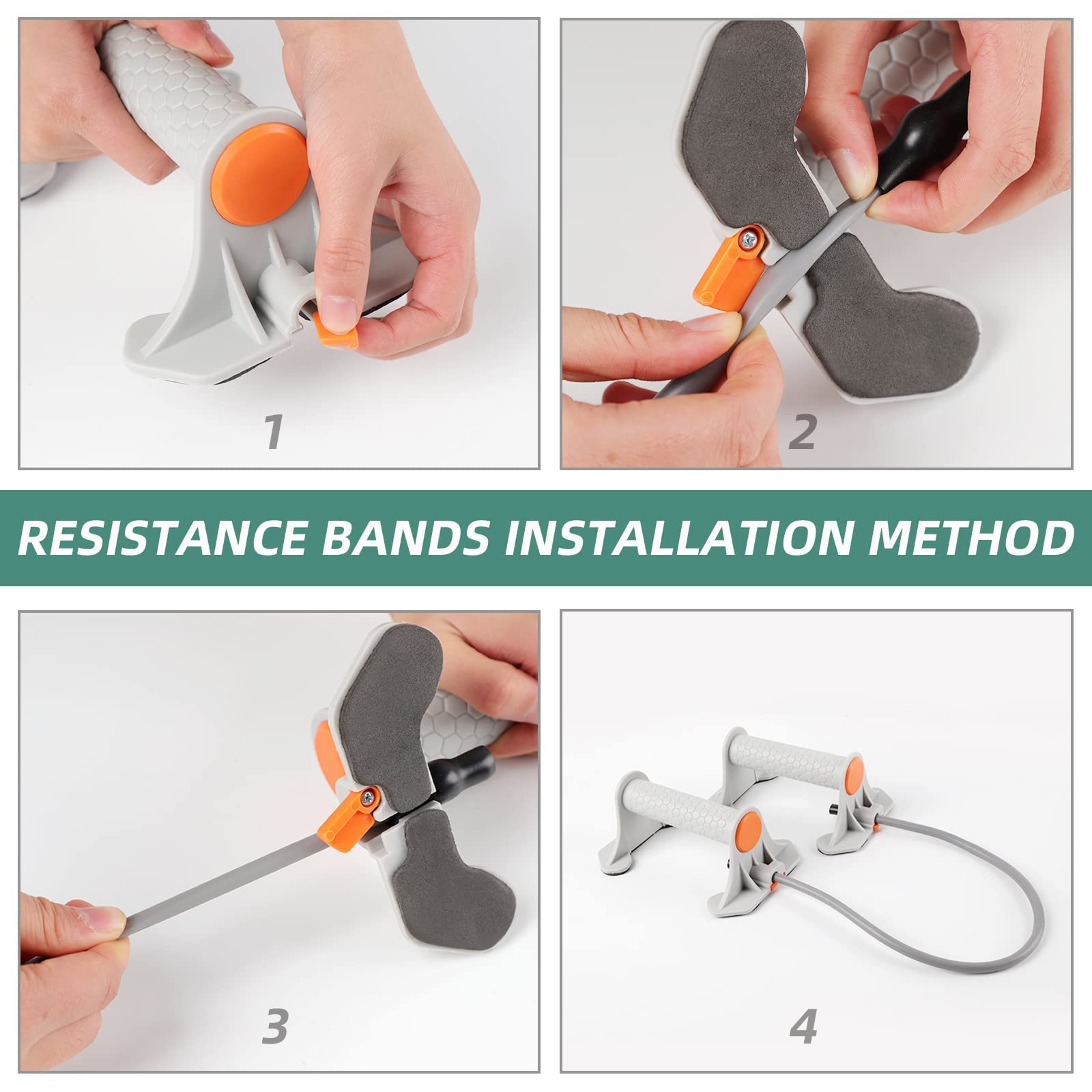 1

2

RESISTANCE BANDS INSTALLATION METHOD

3

4