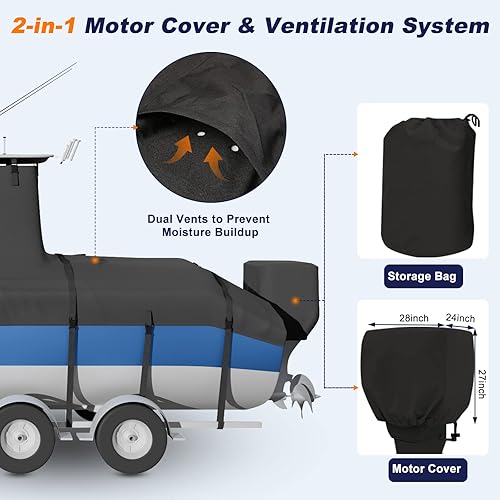 2-in-1 Motor Cover & Ventilation System

Dual Vents to Prevent Moisture Buildup

Storage Bag

28inch
24inch
27inch

Motor Cover