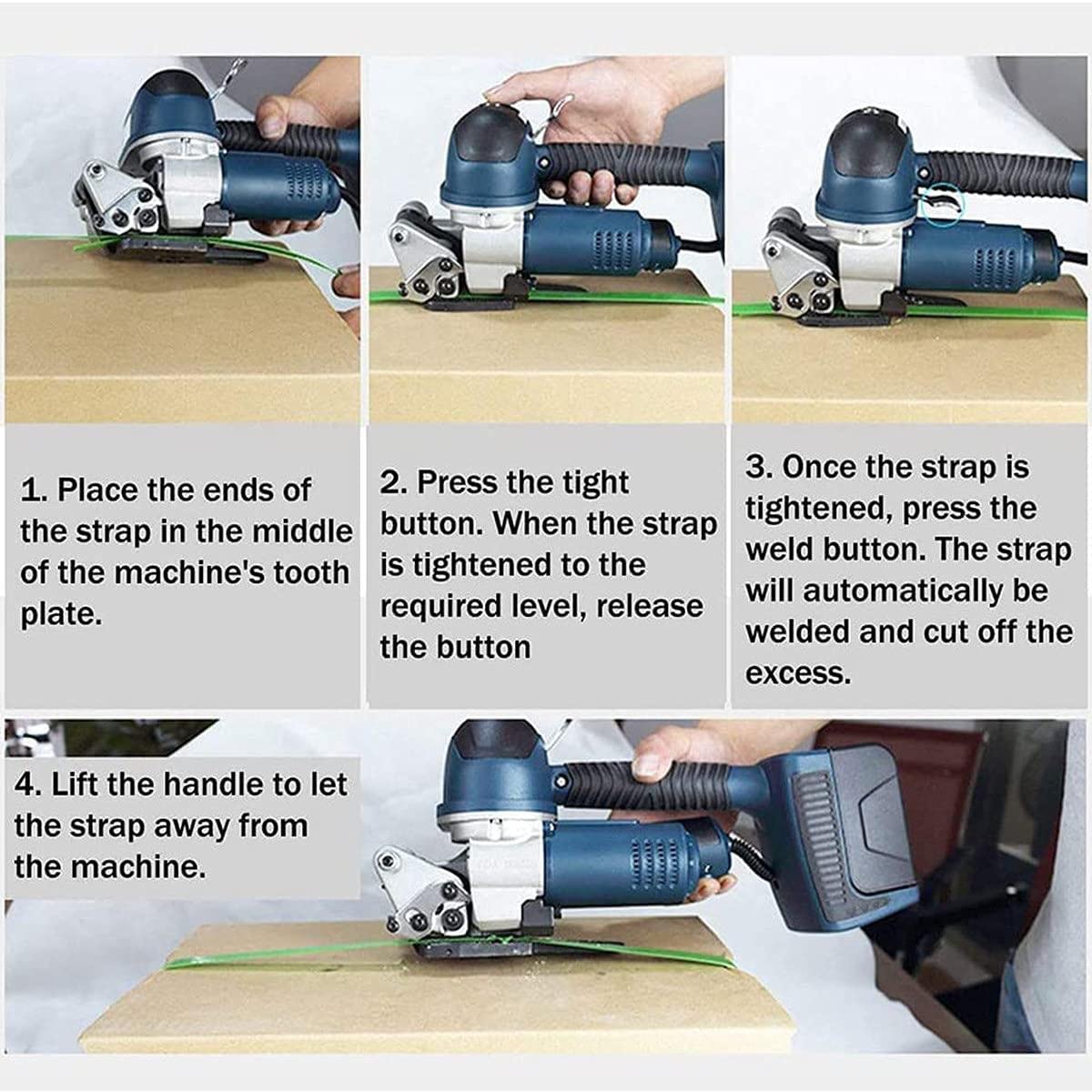 1. Place the ends of the strap in the middle of the machine's tooth plate.

2. Press the tight button. When the strap is tightened to the required level, release the button

3. Once the strap is tightened, press the weld button. The strap will automatically be welded and cut off the excess.

4. Lift the handle to let the strap away from the machine.