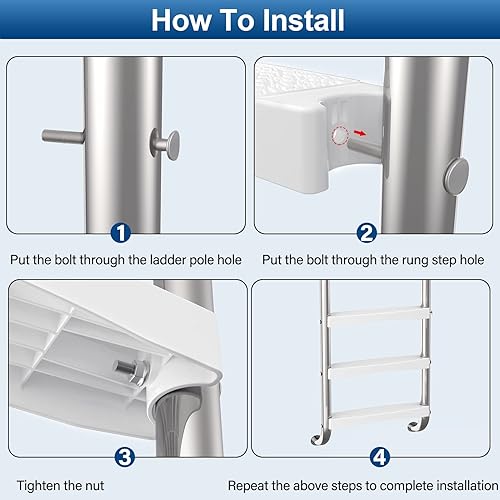 How To Install

1

Put the bolt through the ladder pole hole

2

Put the bolt through the rung step hole

3

Tighten the nut

4

Repeat the above steps to complete installation