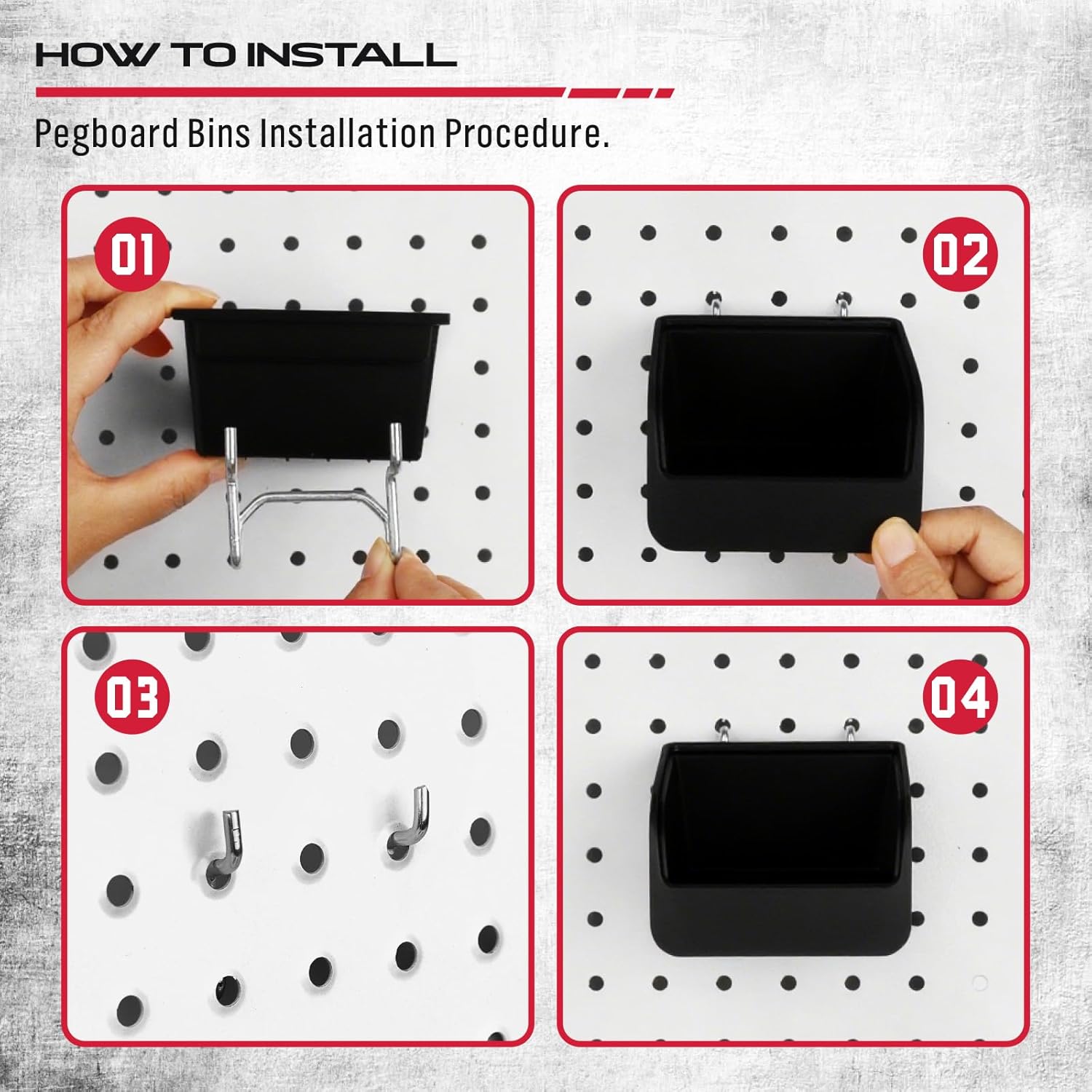 HOW TO INSTALL

Pegboard Bins Installation Procedure.

01

02

03

04