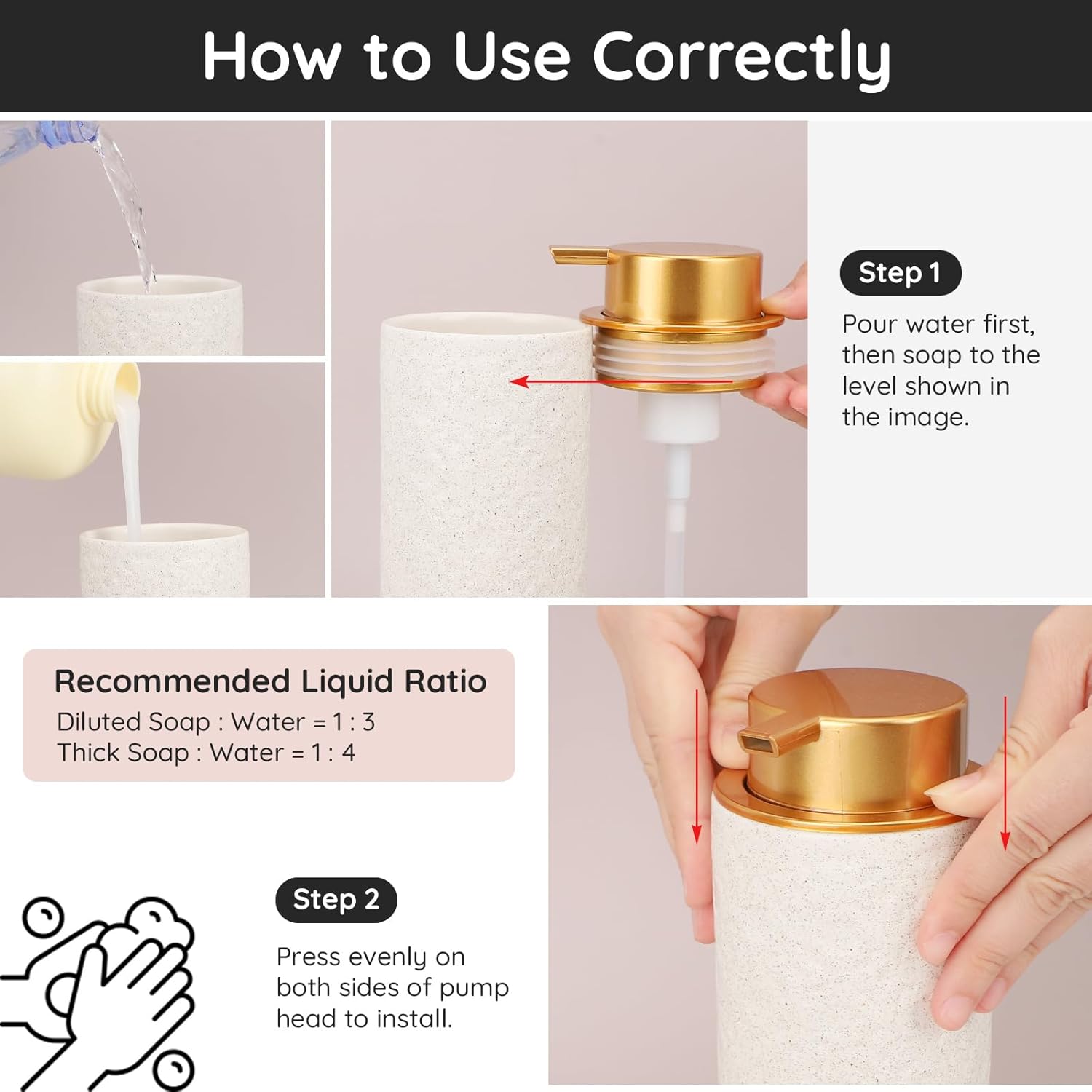 How to Use Correctly

Step 1

Pour water first, then soap to the level shown in the image.

Recommended Liquid Ratio
Diluted Soap : Water = 1 : 3
Thick Soap : Water = 1 : 4

Step 2

Press evenly on both sides of pump head to install.