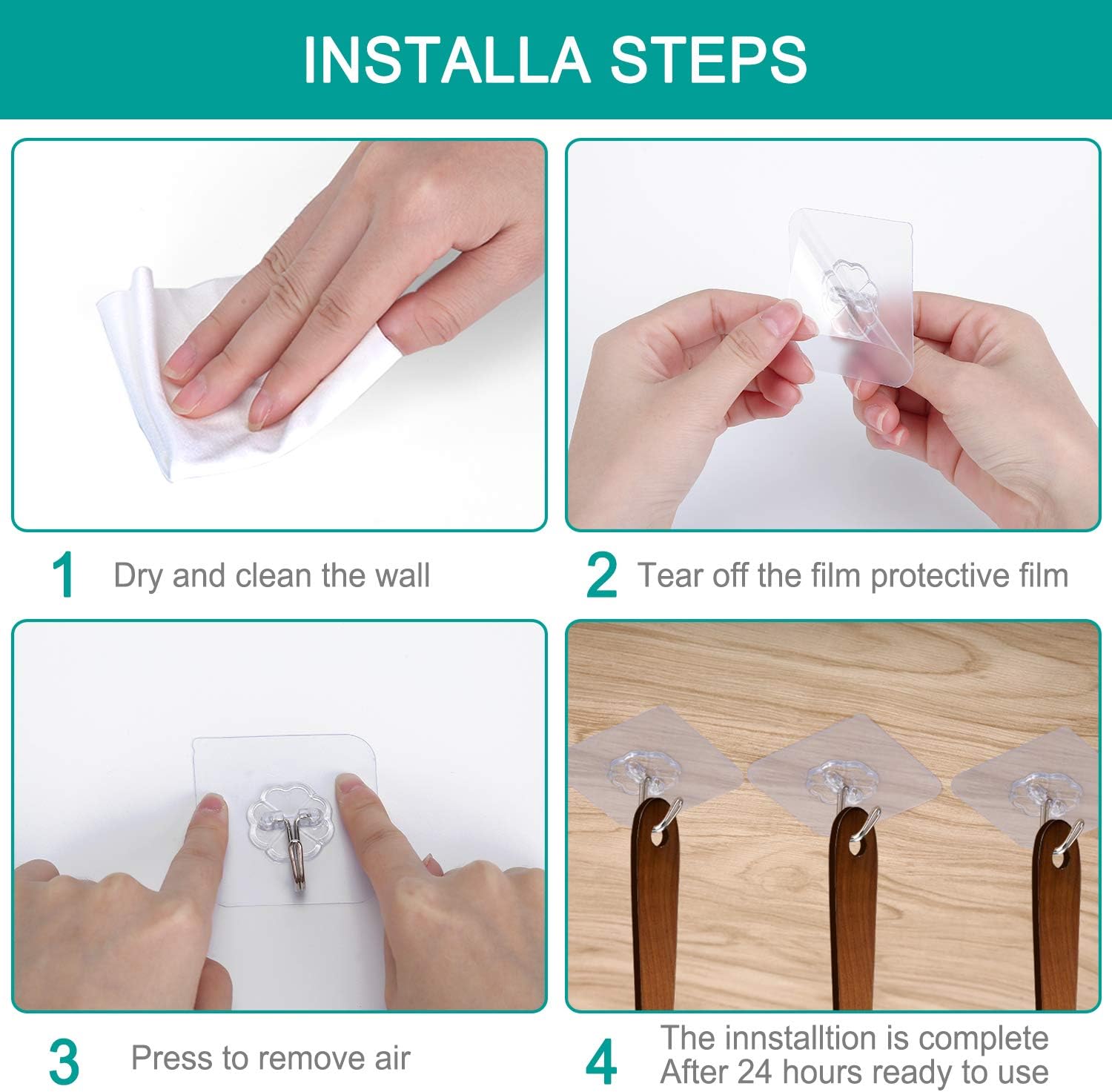 INSTALLA STEPS

1 Dry and clean the wall

2 Tear off the film protective film

3 Press to remove air

4 The innstalltion is complete
After 24 hours ready to use