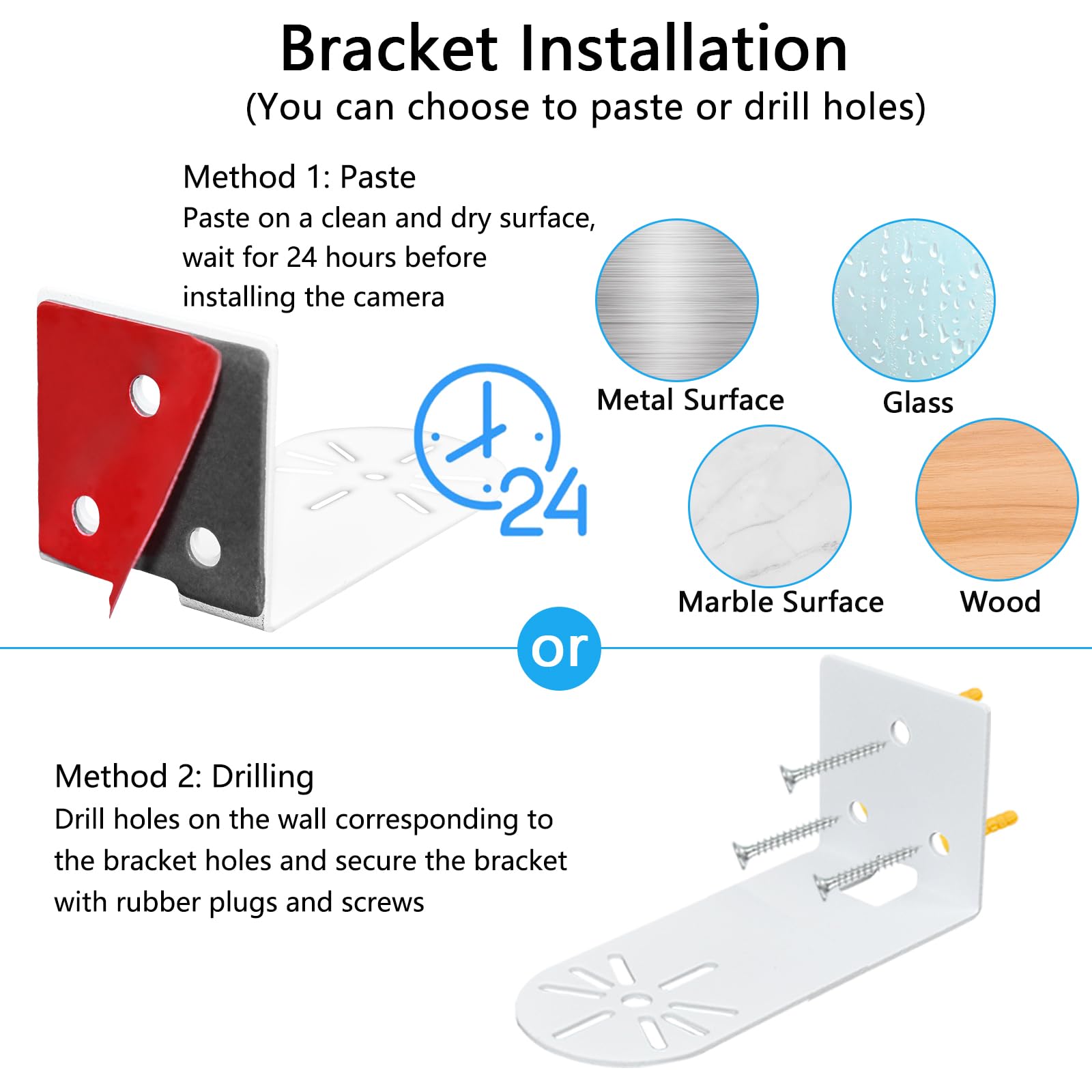 Bracket Installation
(You can choose to paste or drill holes)

Method 1: Paste
Paste on a clean and dry surface, wait for 24 hours before installing the camera

24

Metal Surface

Glass

Marble Surface

Wood

or

Method 2: Drilling
Drill holes on the wall corresponding to the bracket holes and secure the bracket with rubber plugs and screws