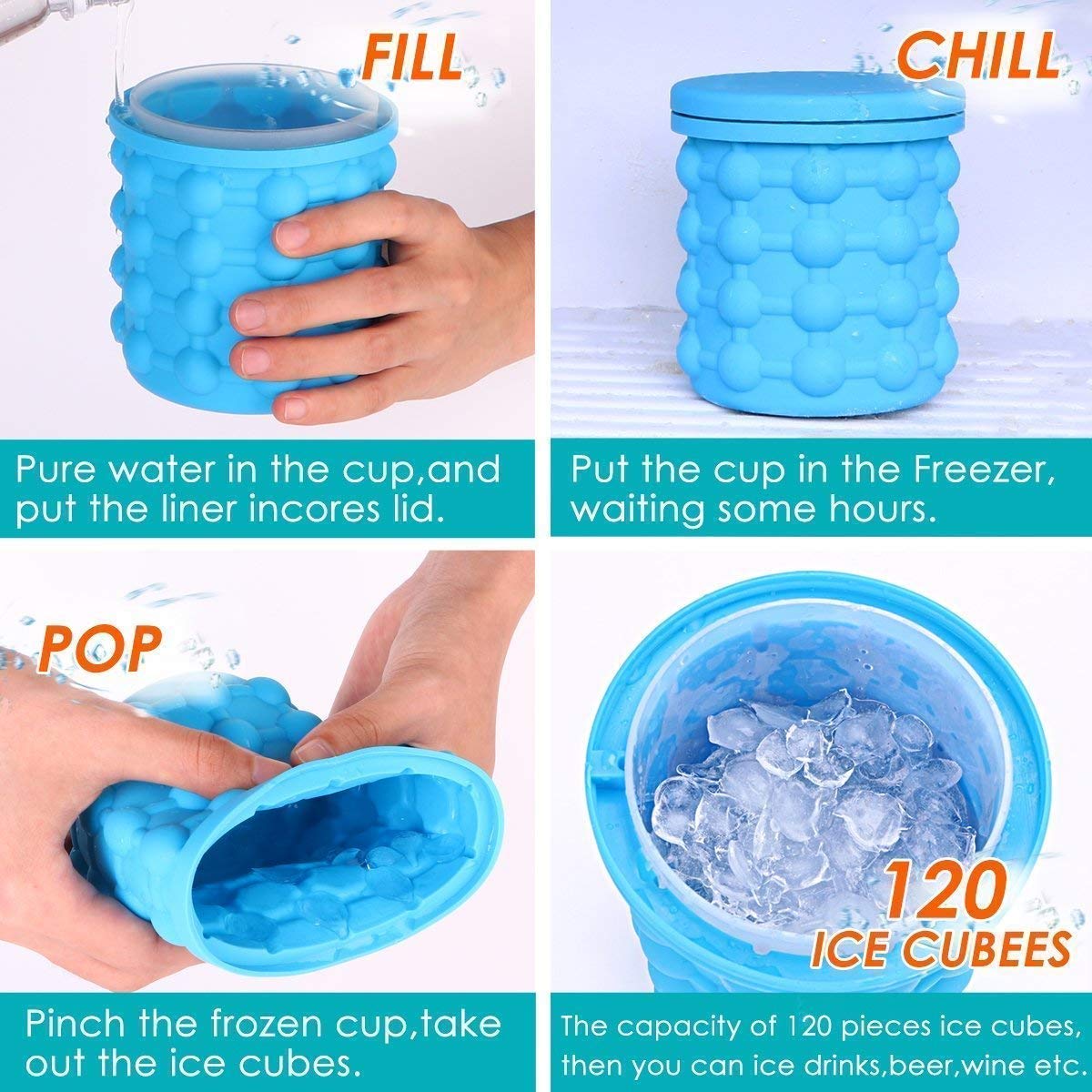 FILL

Pure water in the cup,and put the liner incores lid.

CHILL

Put the cup in the Freezer, waiting some hours.

POP

Pinch the frozen cup,take out the ice cubes.

120 ICE CUBEES

The capacity of 120 pieces ice cubes, then you can ice drinks,beer,wine etc.