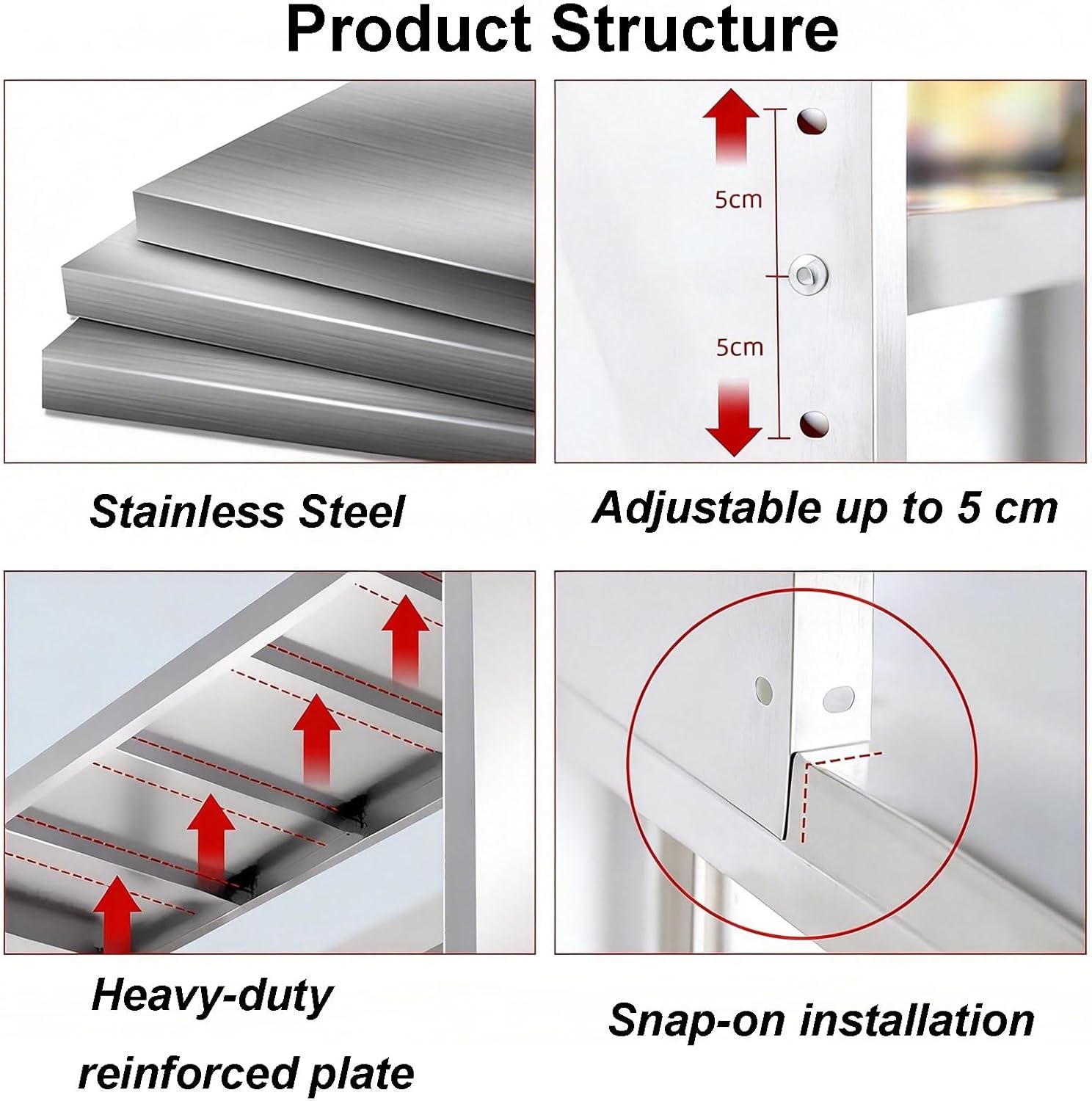 Product Structure

5cm

5cm

Stainless Steel

Adjustable up to 5 cm

Heavy-duty reinforced plate

Snap-on installation