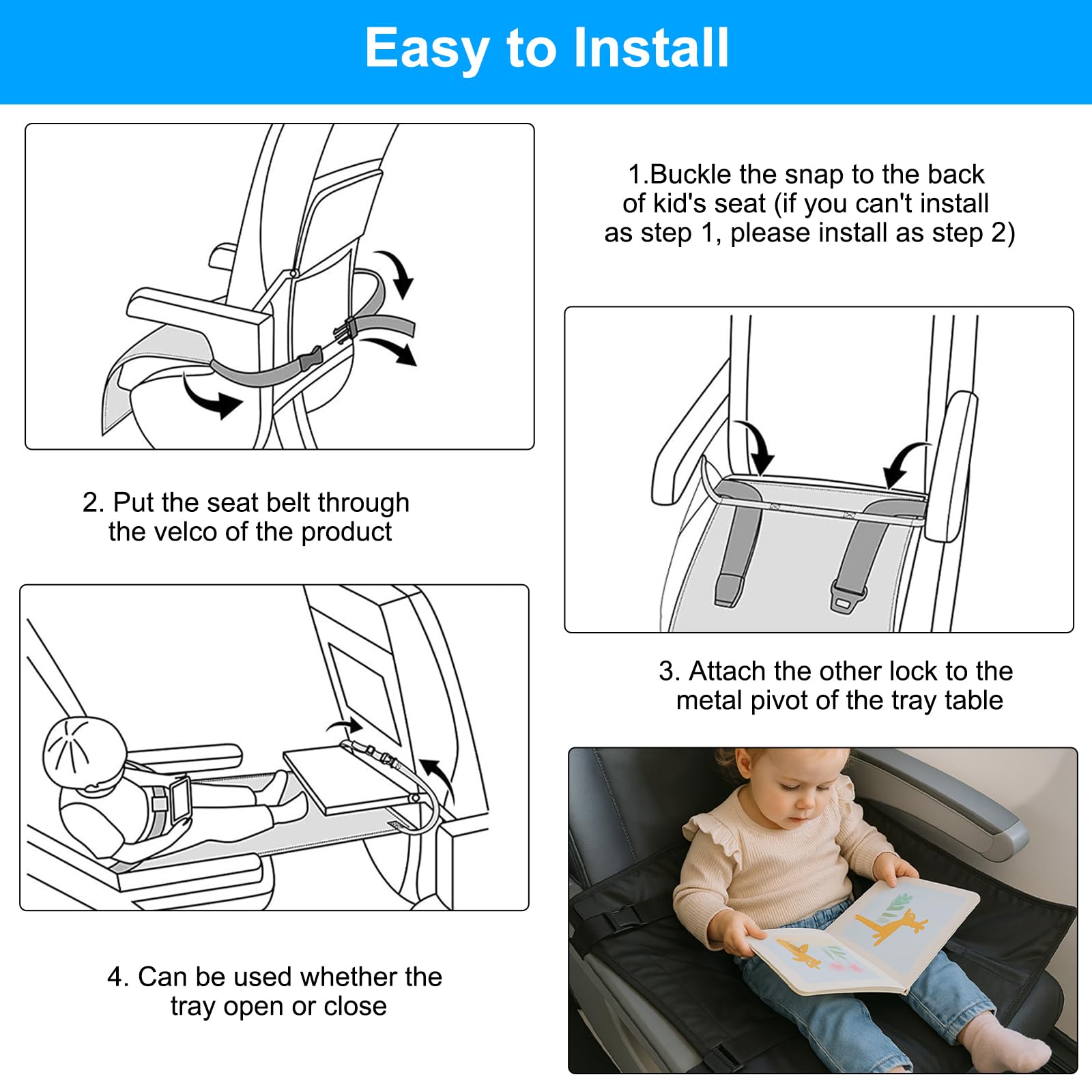 Easy to Install

1.Buckle the snap to the back of kid's seat (if you can't install as step 1, please install as step 2)

2. Put the seat belt through the velco of the product

3. Attach the other lock to the metal pivot of the tray table

4. Can be used whether the tray open or close