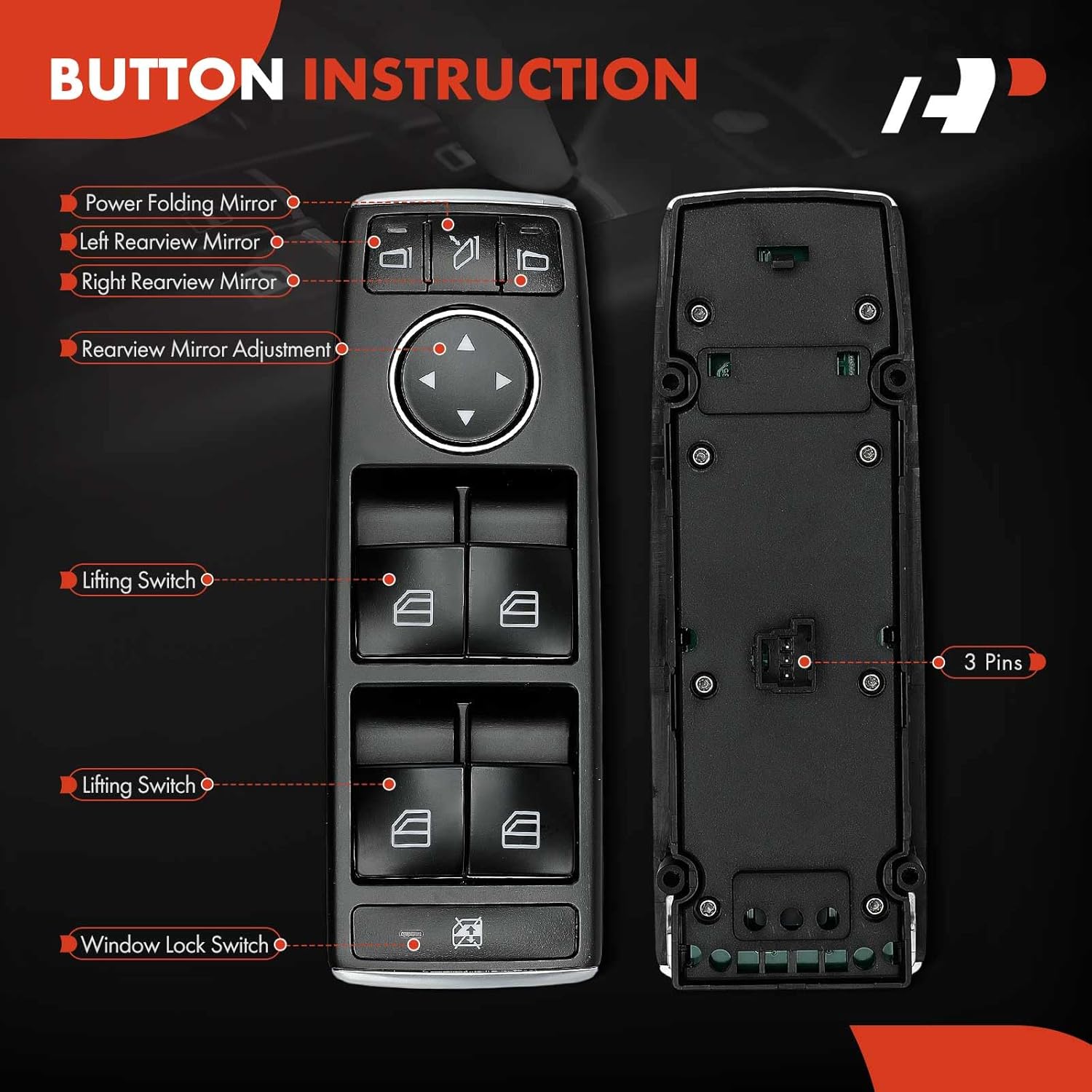 BUTTON INSTRUCTION

Power Folding Mirror

Left Rearview Mirror

Right Rearview Mirror

Rearview Mirror Adjustment

Lifting Switch

Lifting Switch

Window Lock Switch

3 Pins