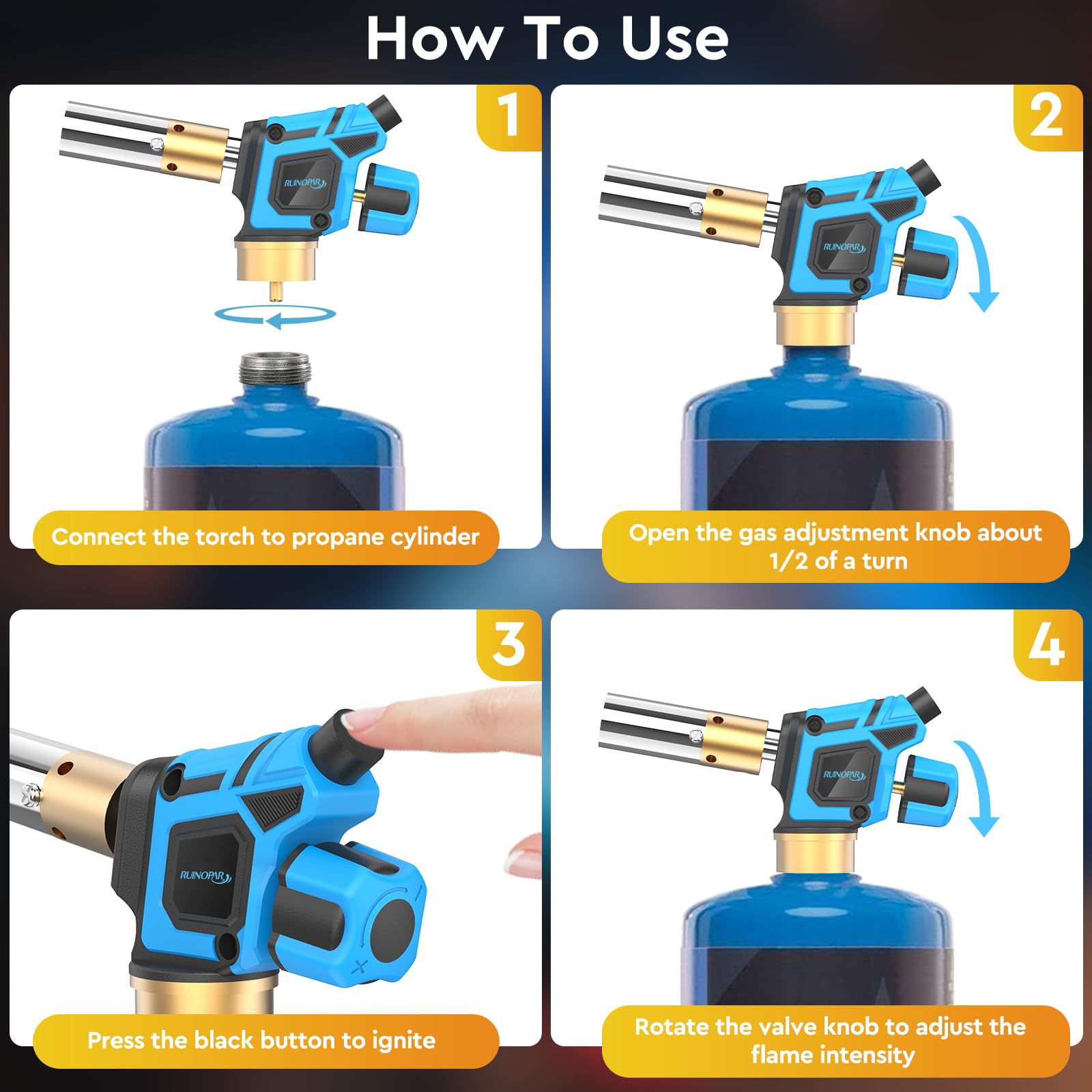 How To Use

1

RUINOPAR

Connect the torch to propane cylinder

2

RUINOPAR

Open the gas adjustment knob about 1/2 of a turn

3

RUINOPAR

Press the black button to ignite

4

RUINOPAR

Rotate the valve knob to adjust the flame intensity