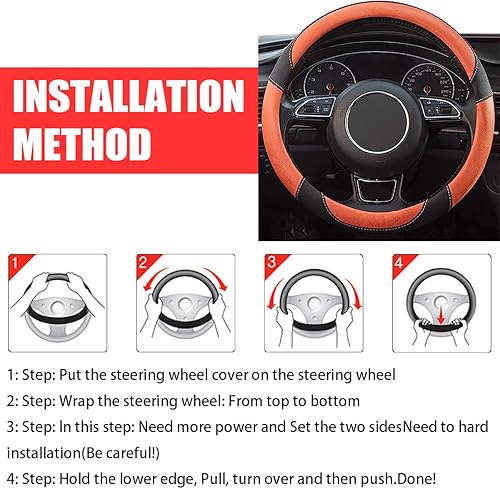 INSTALLATION METHOD

1

2

3

4

1: Step: Put the steering wheel cover on the steering wheel

2: Step: Wrap the steering wheel: From top to bottom

3: Step: In this step: Need more power and Set the two sidesNeed to hard installation(Be careful!)

4: Step: Hold the lower edge, Pull, turn over and then push.Done!