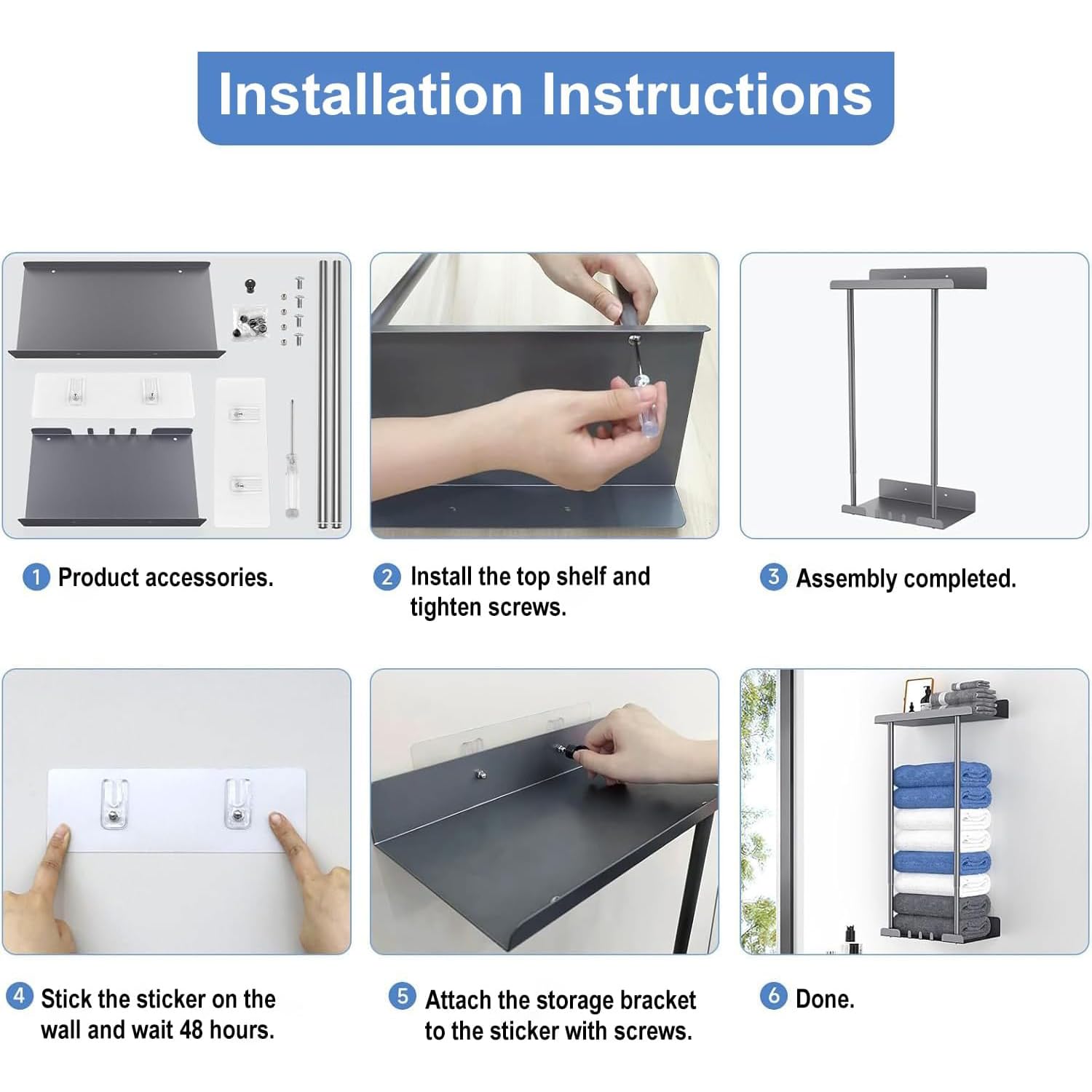 Installation Instructions

1 Product accessories.

2 Install the top shelf and tighten screws.

3 Assembly completed.

4 Stick the sticker on the wall and wait 48 hours.

5 Attach the storage bracket to the sticker with screws.

6 Done.