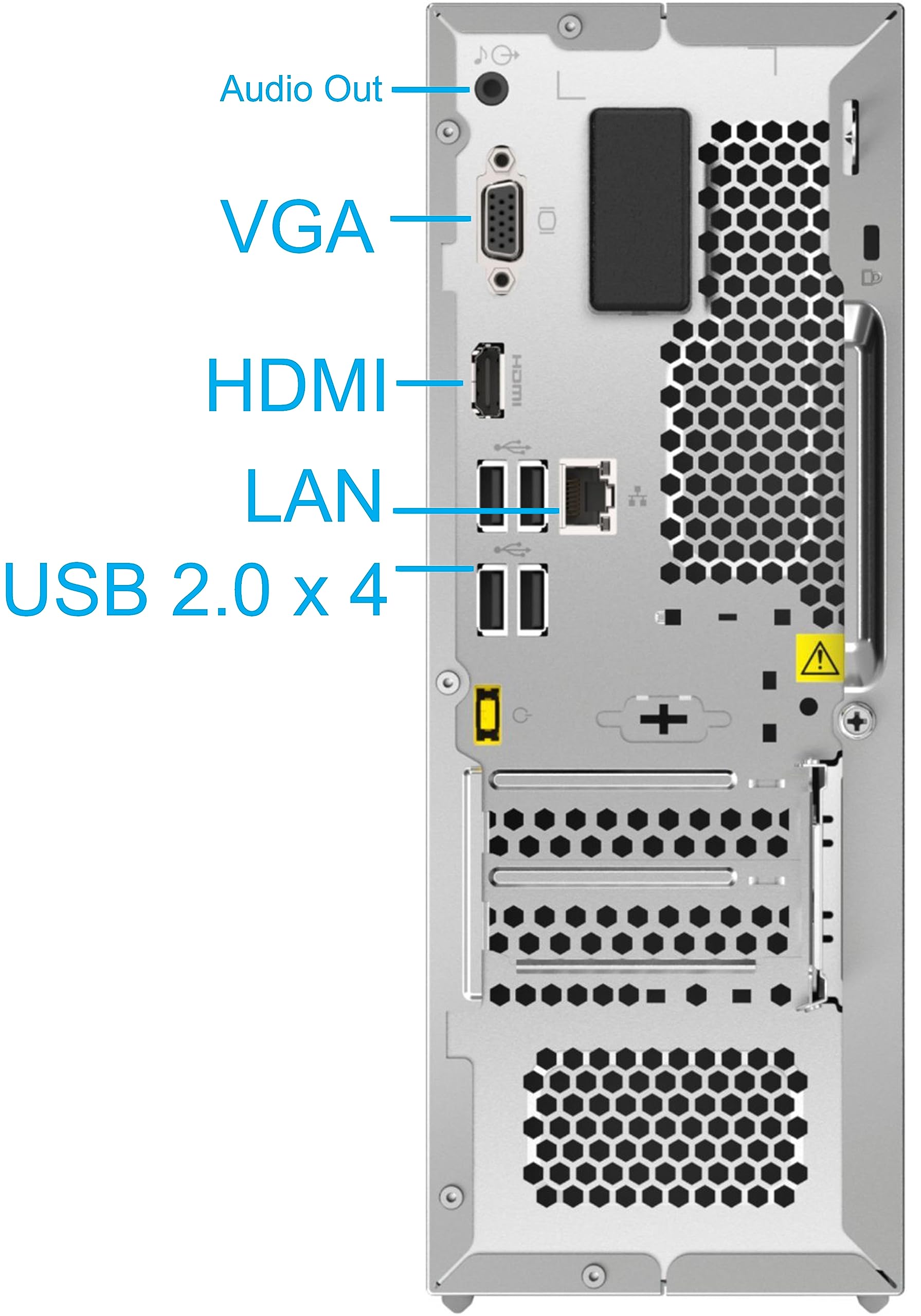 Audio Out

VGA

HDMI

HDMI

LAN

USB 2.0 x 4