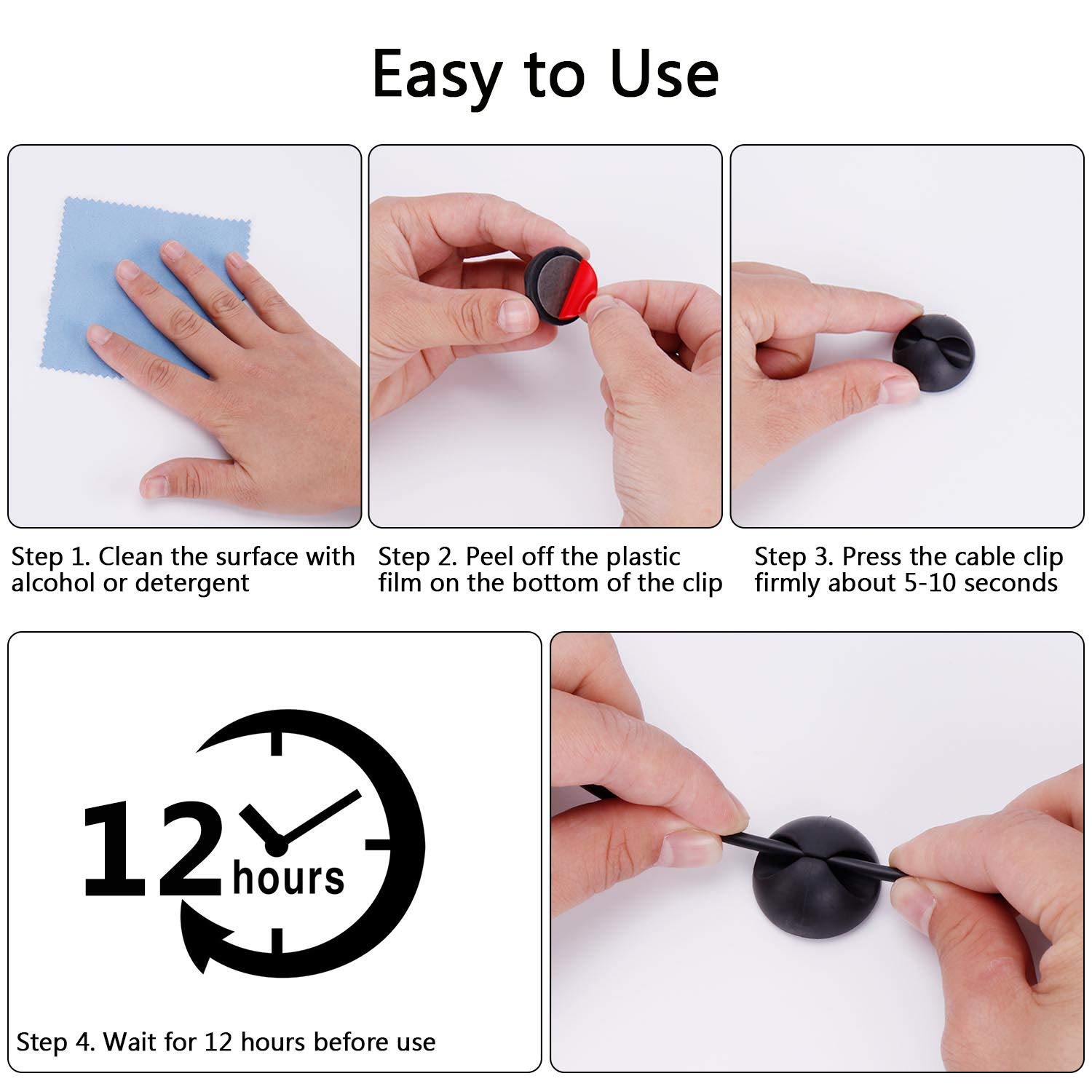 Easy to Use

Step 1. Clean the surface with alcohol or detergent

Step 2. Peel off the plastic film on the bottom of the clip

Step 3. Press the cable clip firmly about 5-10 seconds

12 hours

Step 4. Wait for 12 hours before use