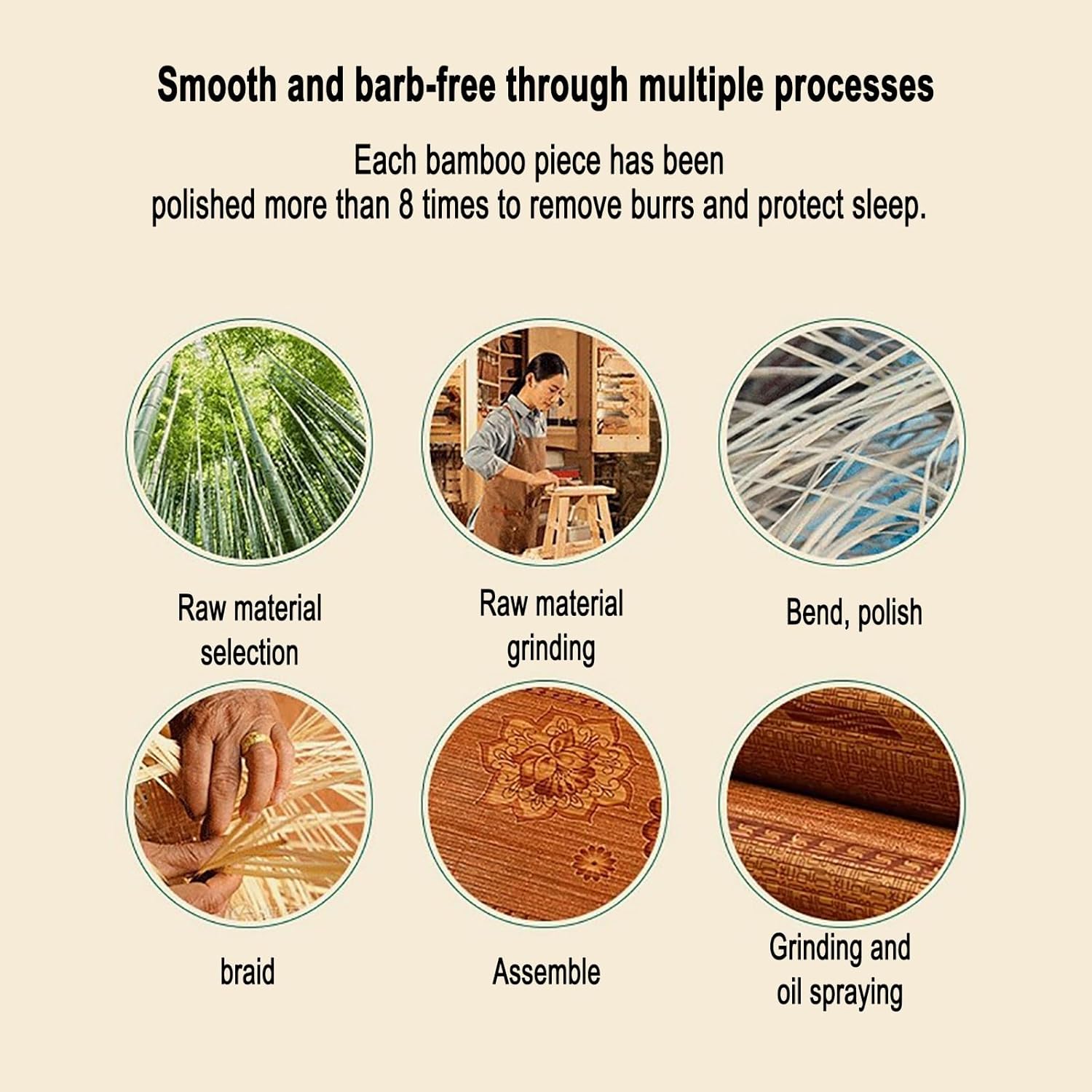 Smooth and barb-free through multiple processes

Each bamboo piece has been polished more than 8 times to remove burrs and protect sleep.

Raw material selection

Raw material grinding

Bend, polish

braid

Assemble

Grinding and oil spraying