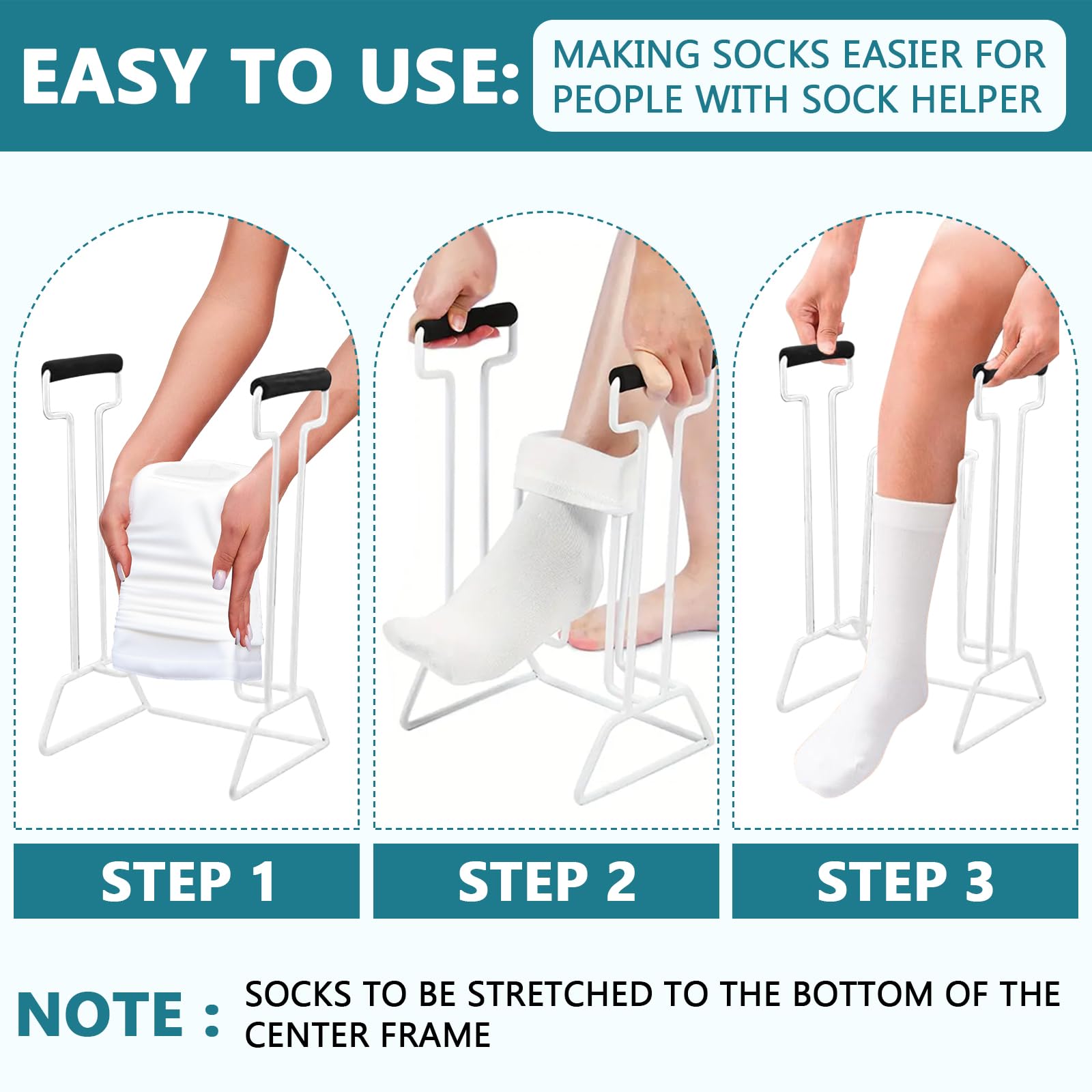 EASY TO USE: MAKING SOCKS EASIER FOR PEOPLE WITH SOCK HELPER

STEP 1

STEP 2

STEP 3

NOTE : SOCKS TO BE STRETCHED TO THE BOTTOM OF THE CENTER FRAME