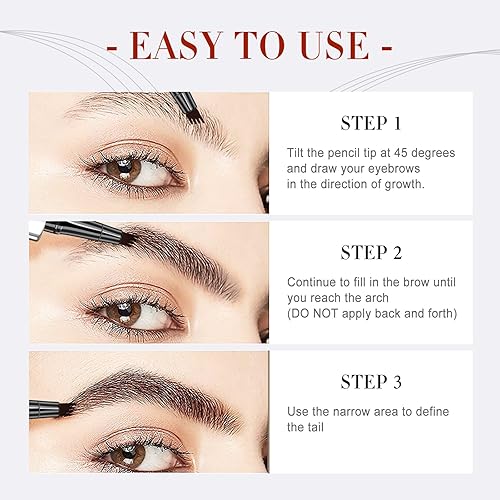 - EASY TO USE -

STEP 1

Tilt the pencil tip at 45 degrees and draw your eyebrows in the direction of growth.

STEP 2

Continue to fill in the brow until you reach the arch (DO NOT apply back and forth)

STEP 3

Use the narrow area to define the tail