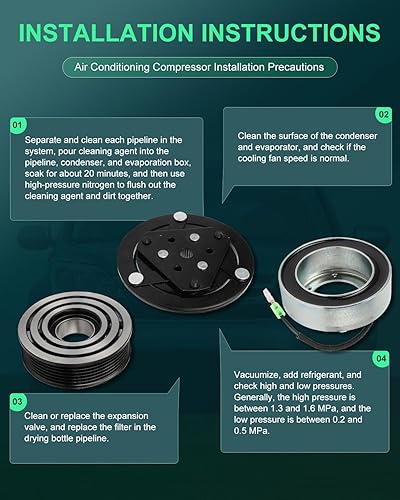 INSTALLATION INSTRUCTIONS

Air Conditioning Compressor Installation Precautions

01

Separate and clean each pipeline in the system, pour cleaning agent into the pipeline, condenser, and evaporation box, soak for about 20 minutes, and then use high-pressure nitrogen to flush out the cleaning agent and dirt together.

02

Clean the surface of the condenser and evaporator, and check if the cooling fan speed is normal.

03

Clean or replace the expansion valve, and replace the filter in the drying bottle pipeline.

04

Vacuumize, add refrigerant, and check high and low pressures. Generally, the high pressure is between 1.3 and 1.6 MPa, and the low pressure is between 0.2 and 0.5 MPa.