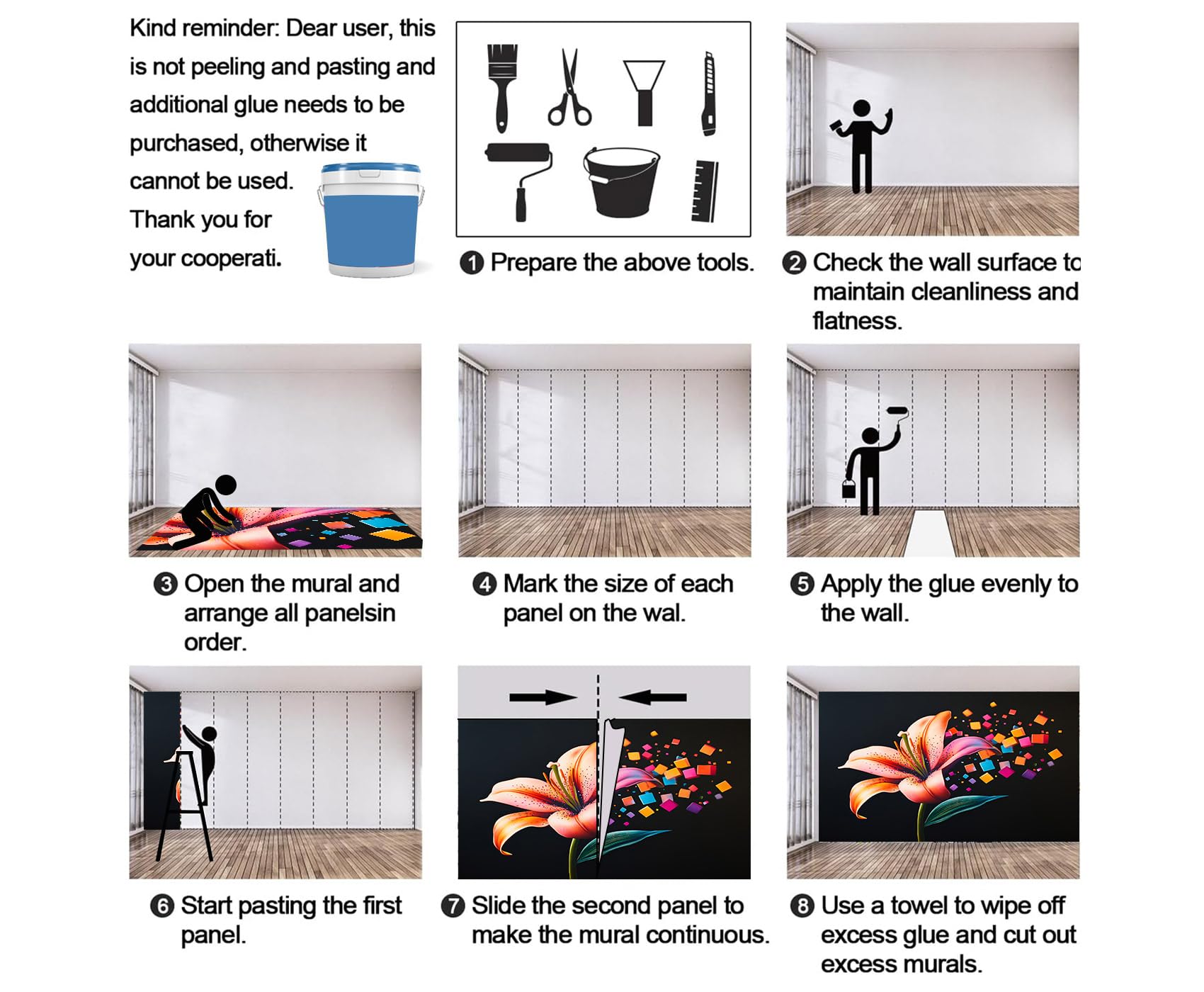 Kind reminder: Dear user, this is not peeling and pasting and additional glue needs to be purchased, otherwise it cannot be used. Thank you for your cooperati.

❶ Prepare the above tools.

❷ Check the wall surface to maintain cleanliness and flatness.

❸ Open the mural and arrange all panelsin order.

❹ Mark the size of each panel on the wal.

❺ Apply the glue evenly to the wall.

❻ Start pasting the first panel.

❼ Slide the second panel to make the mural continuous.

❽ Use a towel to wipe off excess glue and cut out excess murals.