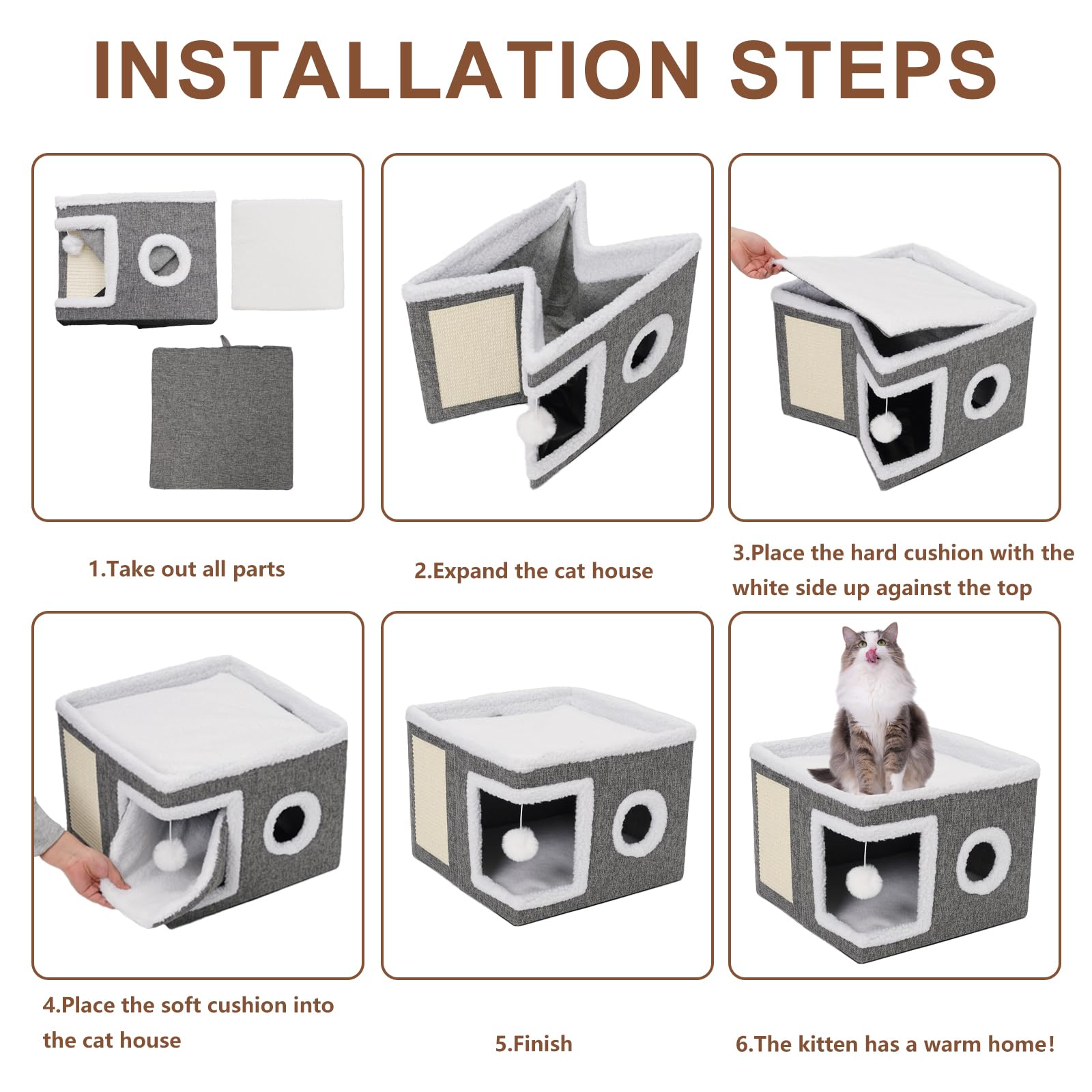 INSTALLATION STEPS

1.Take out all parts

2.Expand the cat house

3.Place the hard cushion with the white side up against the top

4.Place the soft cushion into the cat house

5.Finish

6.The kitten has a warm home!