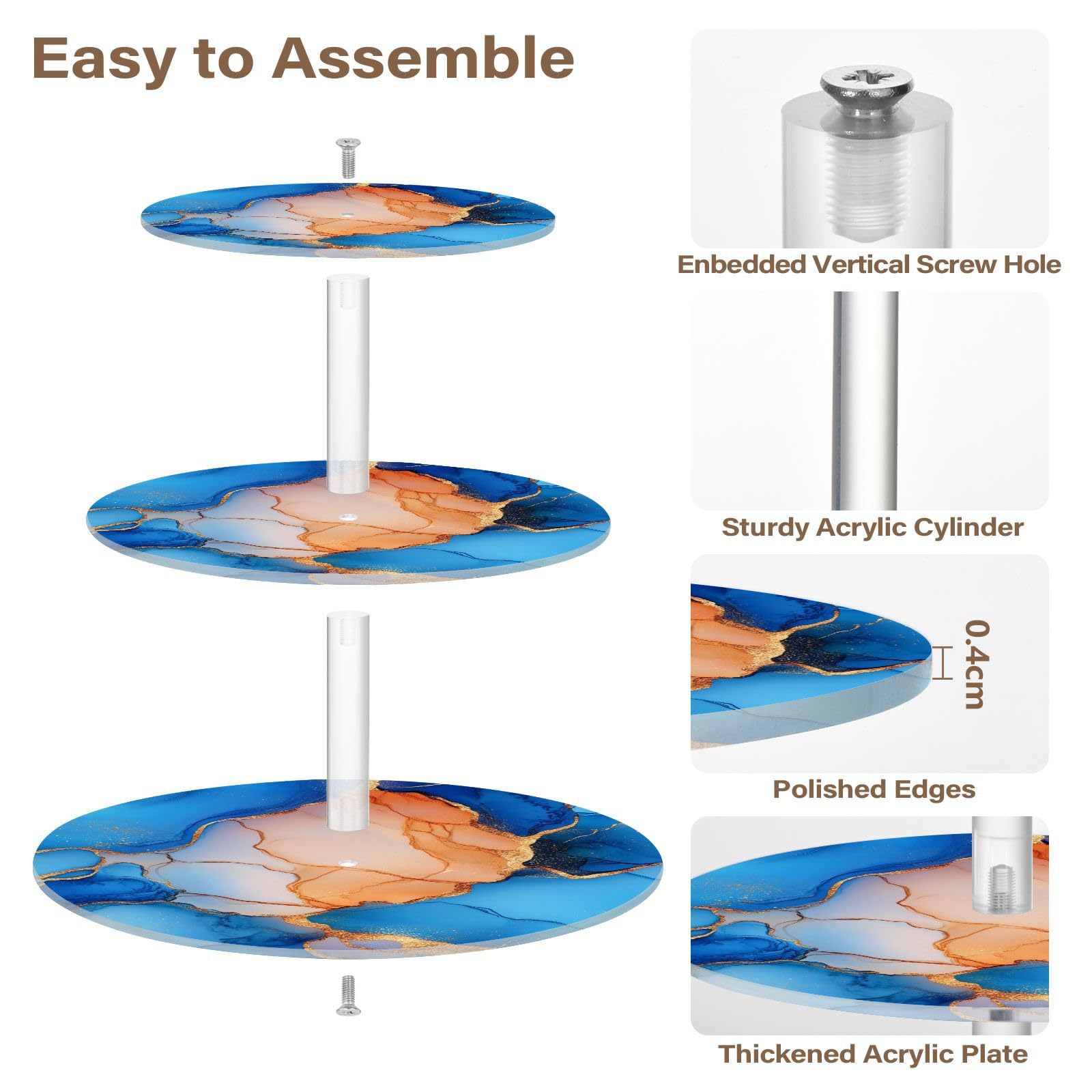 Easy to Assemble

Enbedded Vertical Screw Hole

Sturdy Acrylic Cylinder

0.4cm

Polished Edges

Thickened Acrylic Plate