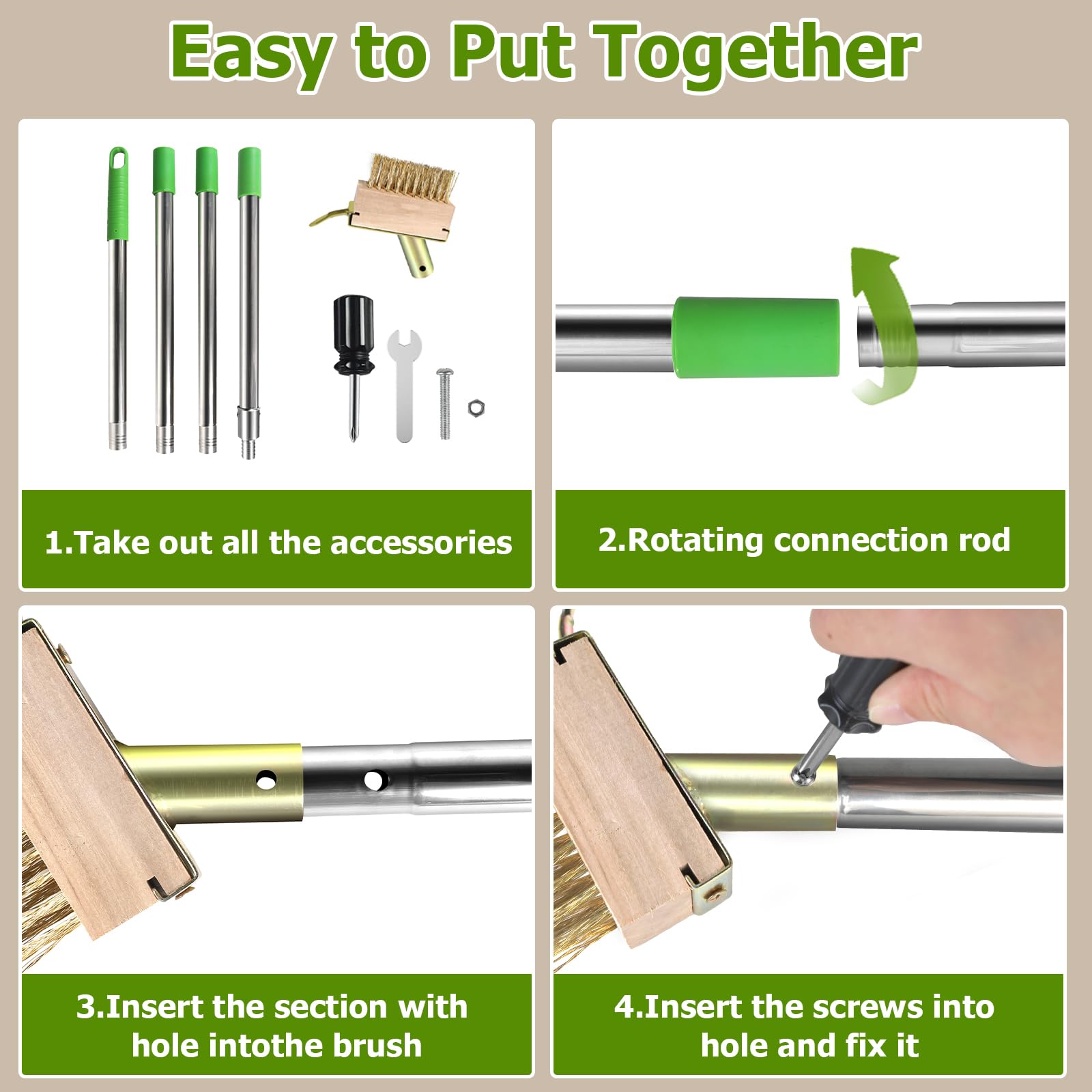 Easy to Put Together

1.Take out all the accessories

2.Rotating connection rod

3.Insert the section with hole intothe brush

4.Insert the screws into hole and fix it