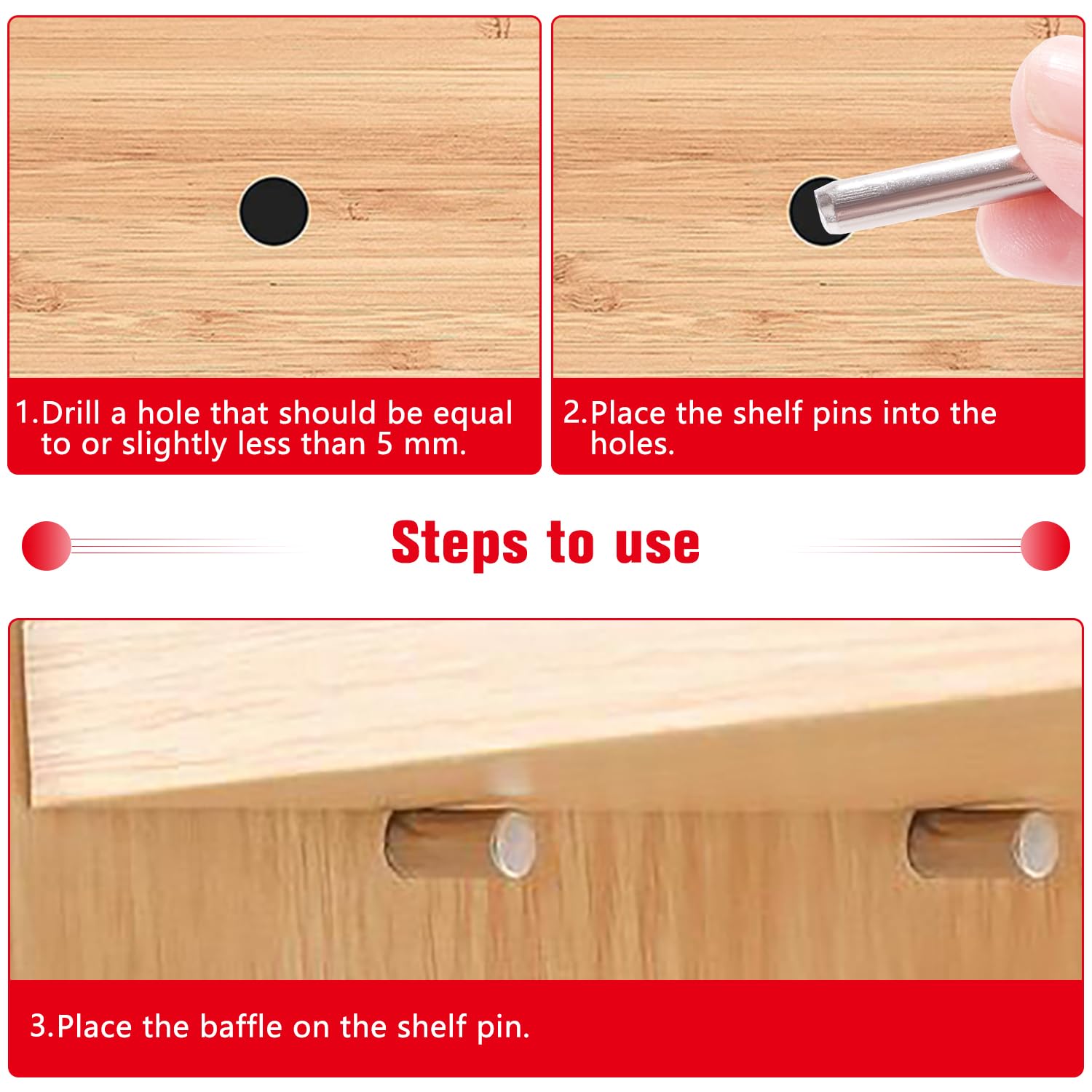 1.Drill a hole that should be equal to or slightly less than 5 mm.

2.Place the shelf pins into the holes.

Steps to use

3.Place the baffle on the shelf pin.