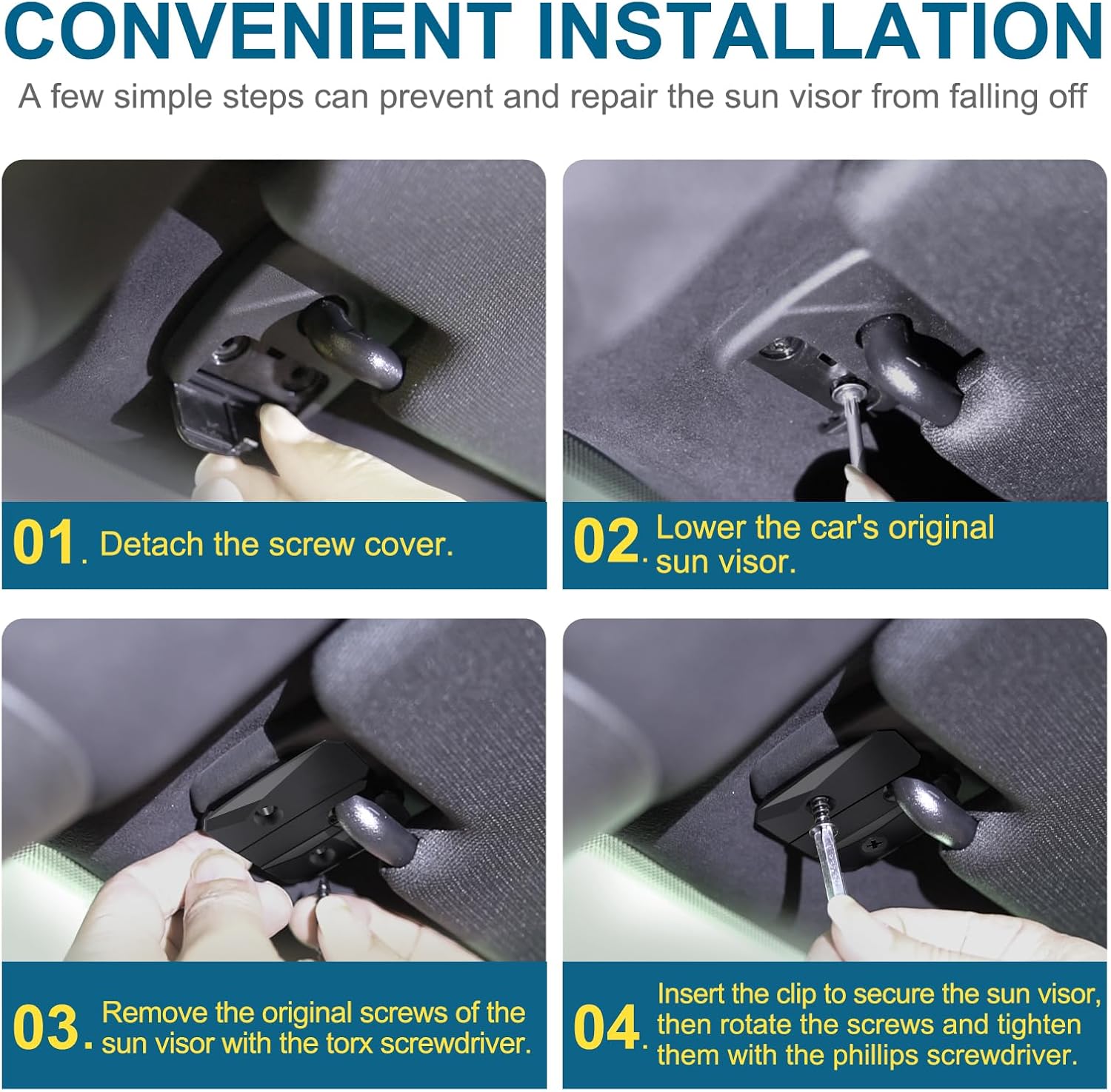 CONVENIENT INSTALLATION

A few simple steps can prevent and repair the sun visor from falling off

01. Detach the screw cover.

02. Lower the car's original sun visor.

03. Remove the original screws of the sun visor with the torx screwdriver.

04. Insert the clip to secure the sun visor, then rotate the screws and tighten them with the phillips screwdriver.